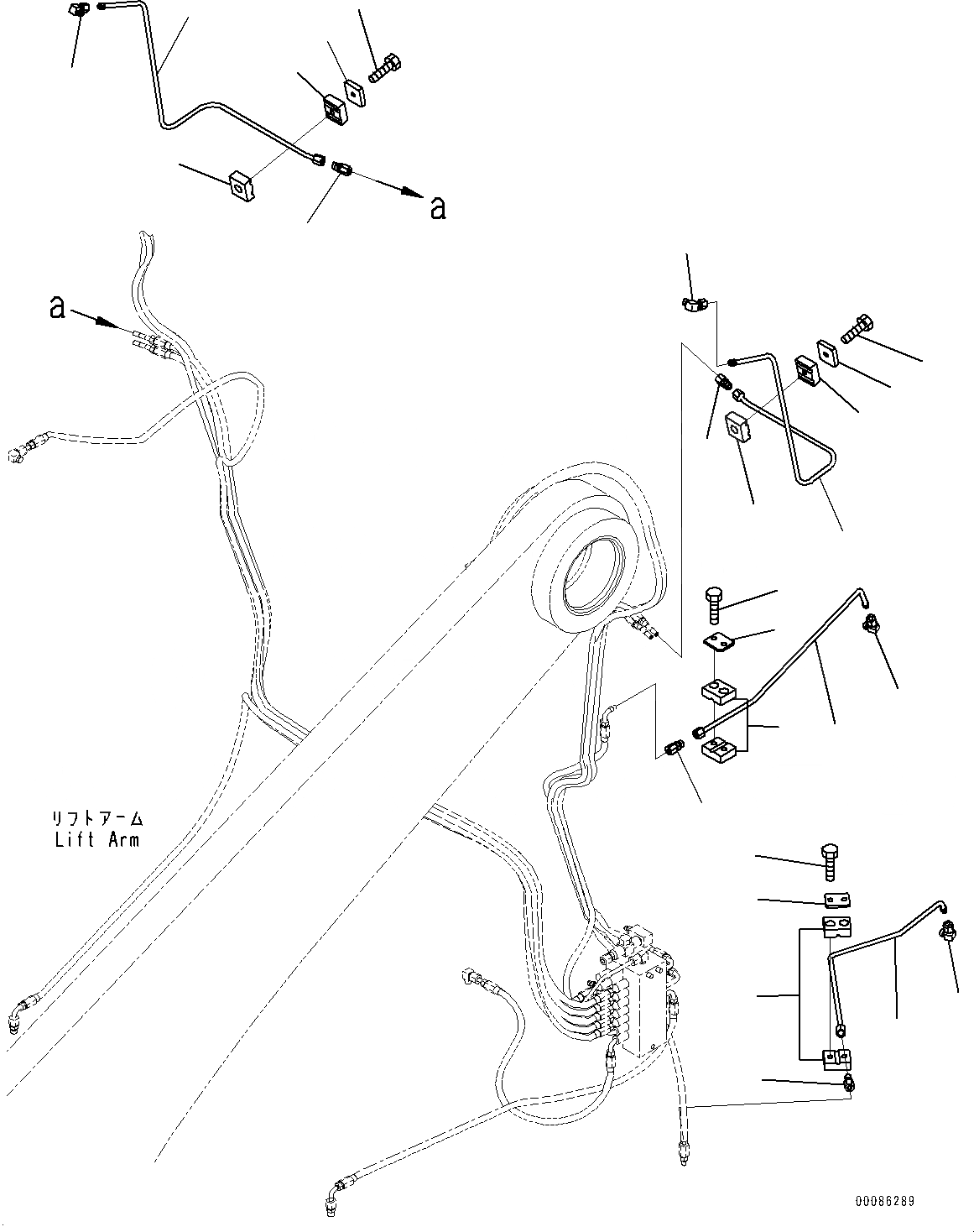 a

a

リフトアーム
Lift Arm

00086289