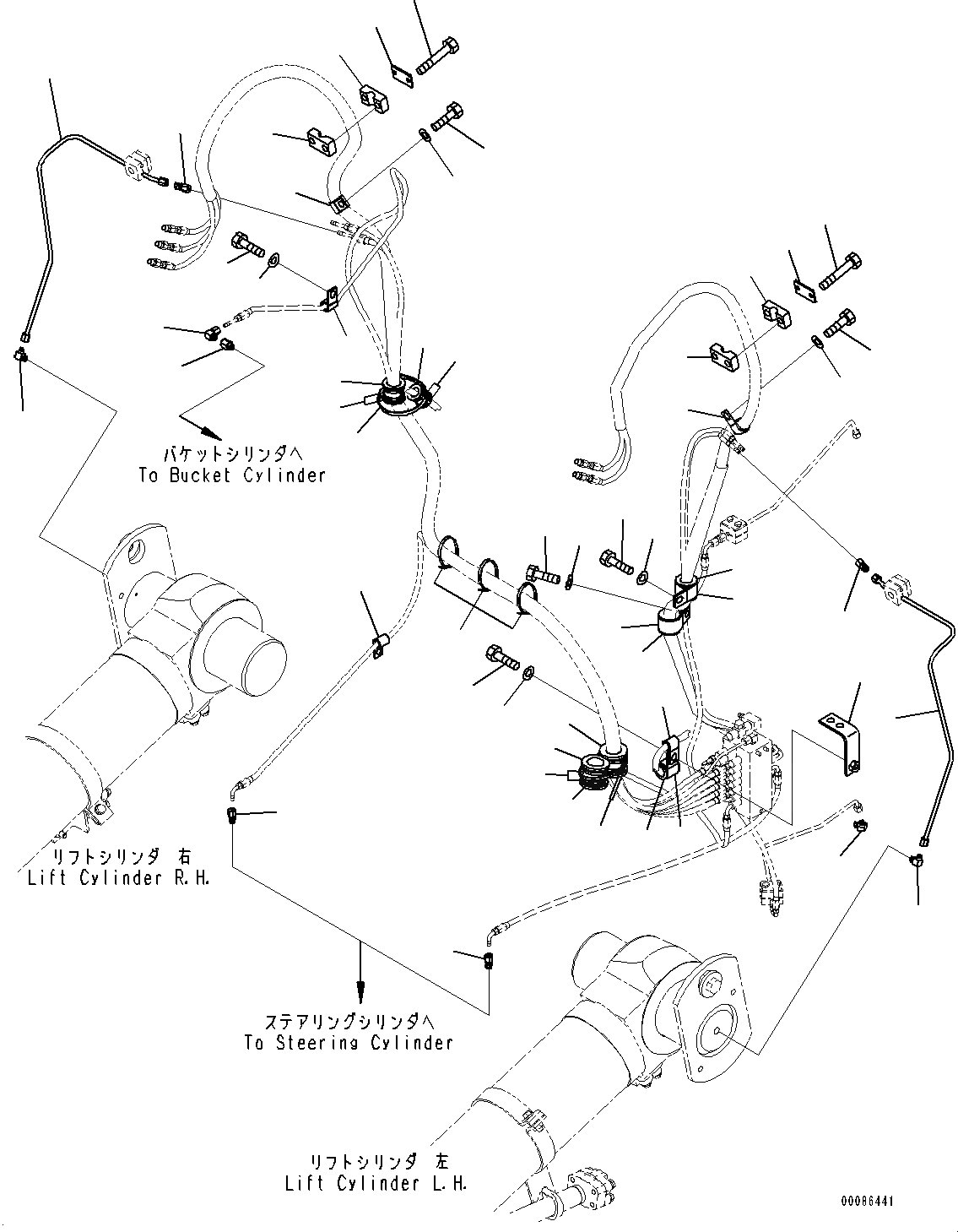 バケットシリンダへ
To Bucket Cylinder

リフトシリンダ 右
Lift Cylinder R.H.

ステアリングシリンダへ
To Steering Cylinder

リフトシリンダ 左
Lift Cylinder L.H.

00086441