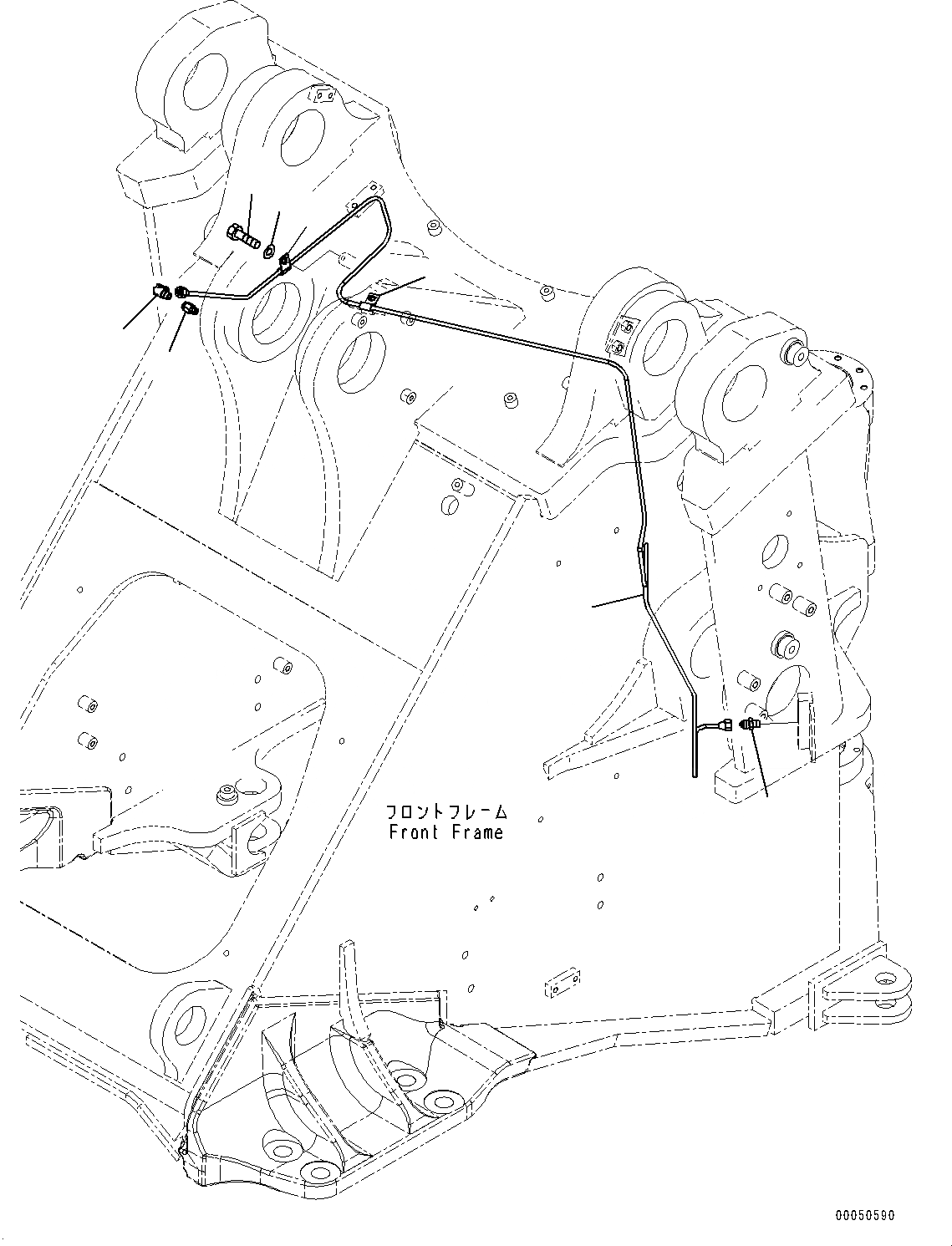 フロントフレーム
Front Frame

00050590