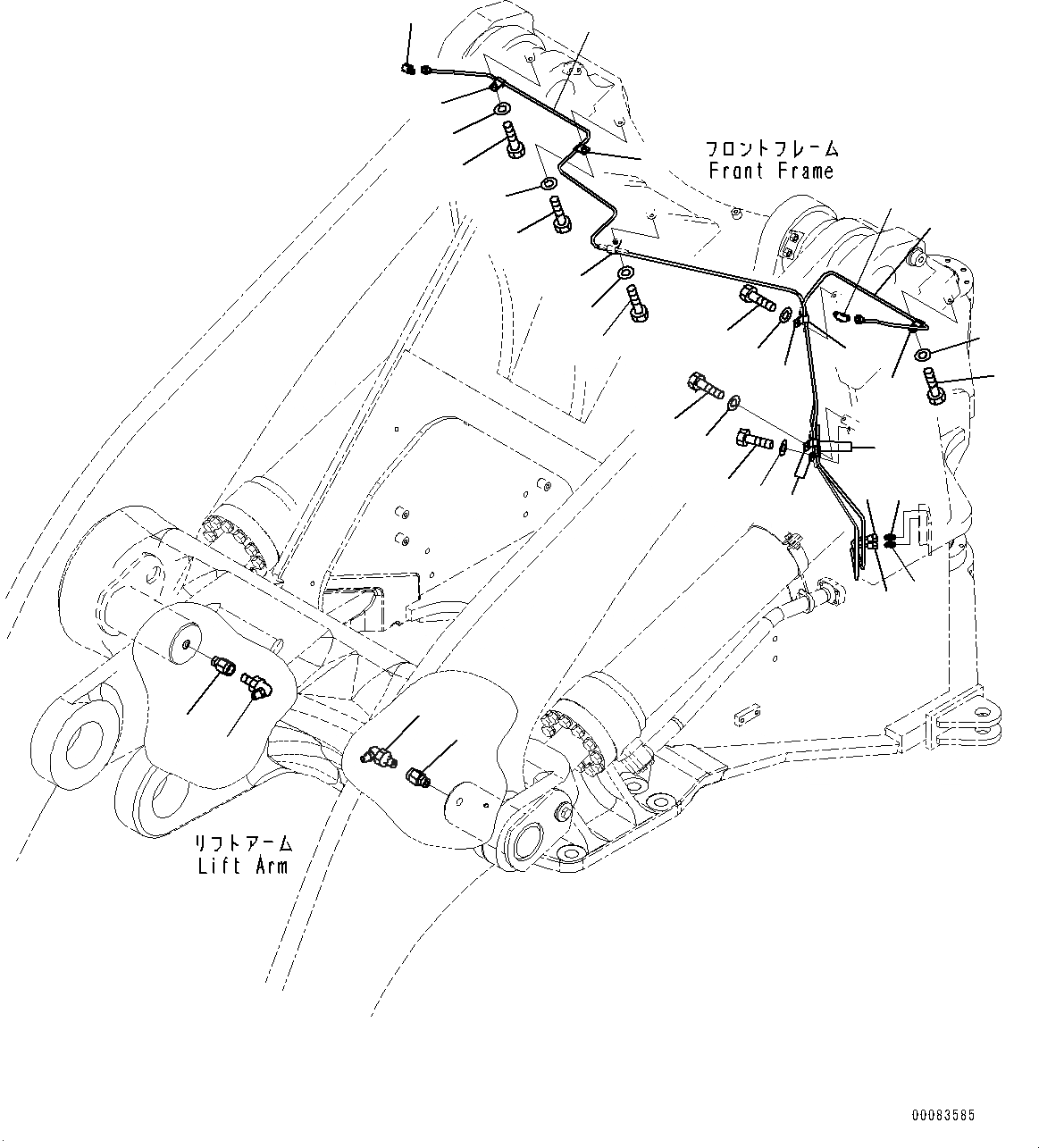 フロントフレーム
Front Frame

リフトアーム
Lift Arm

00083585