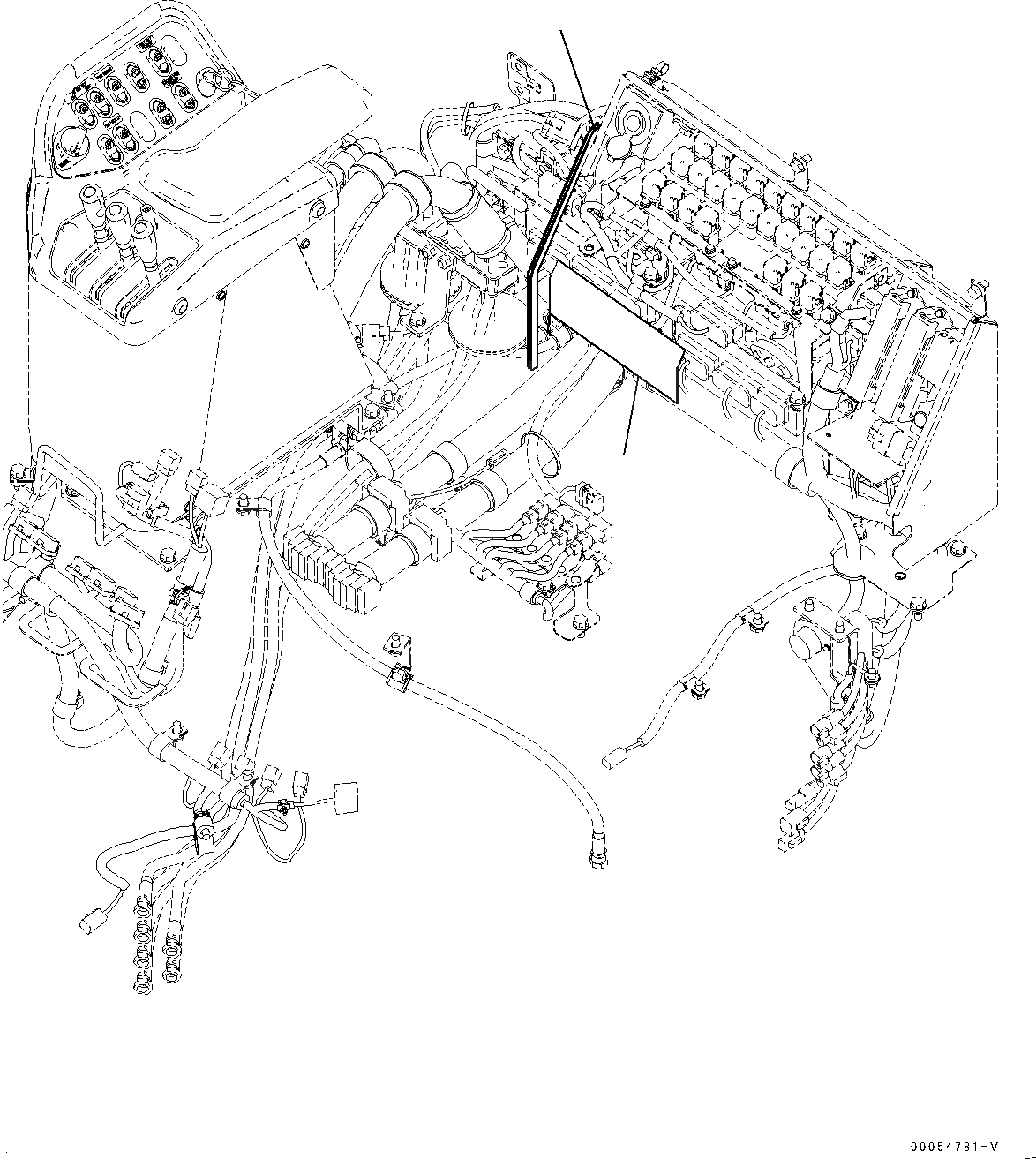 00054781-V