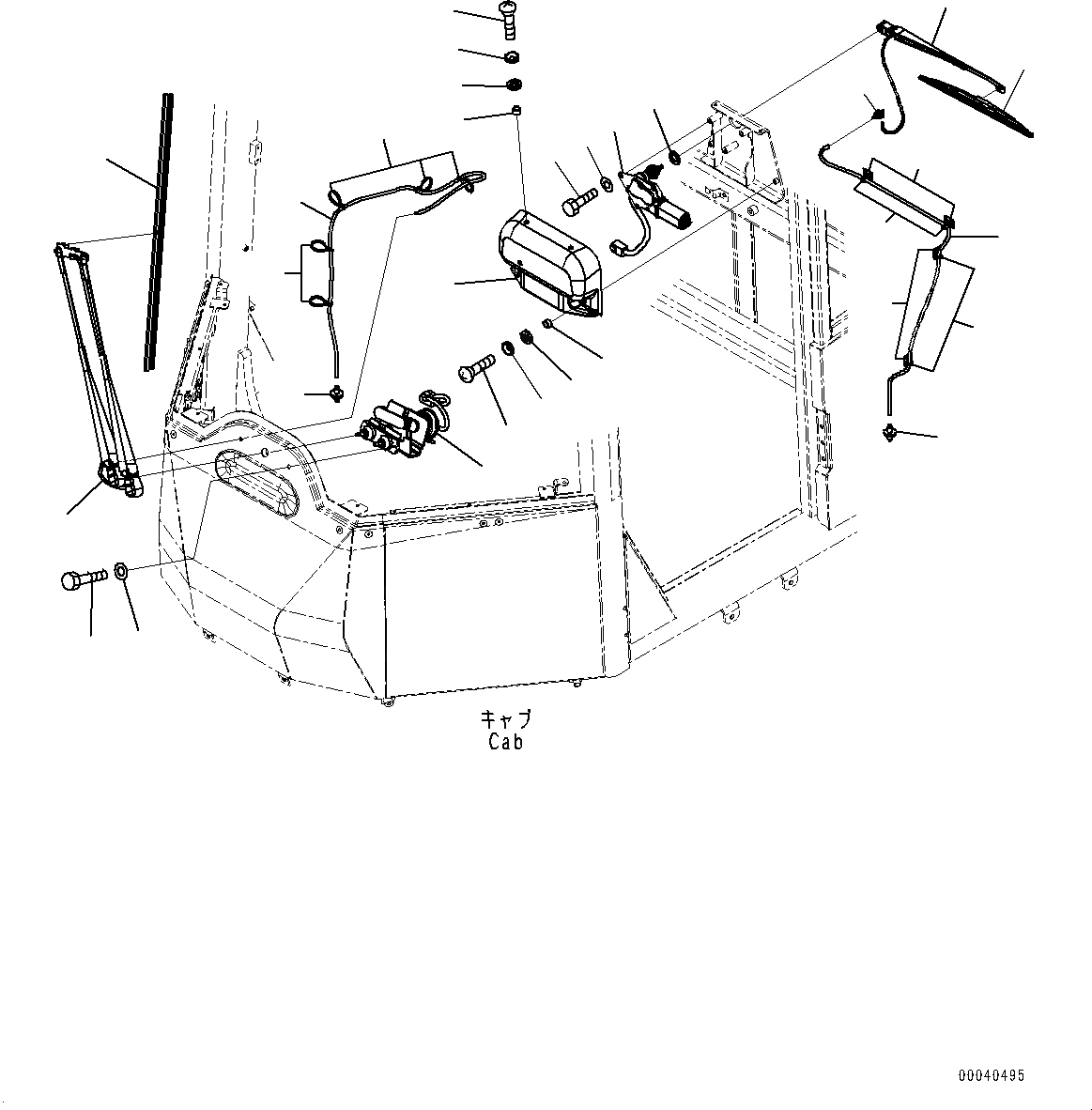 キャブ
Cab

00040495