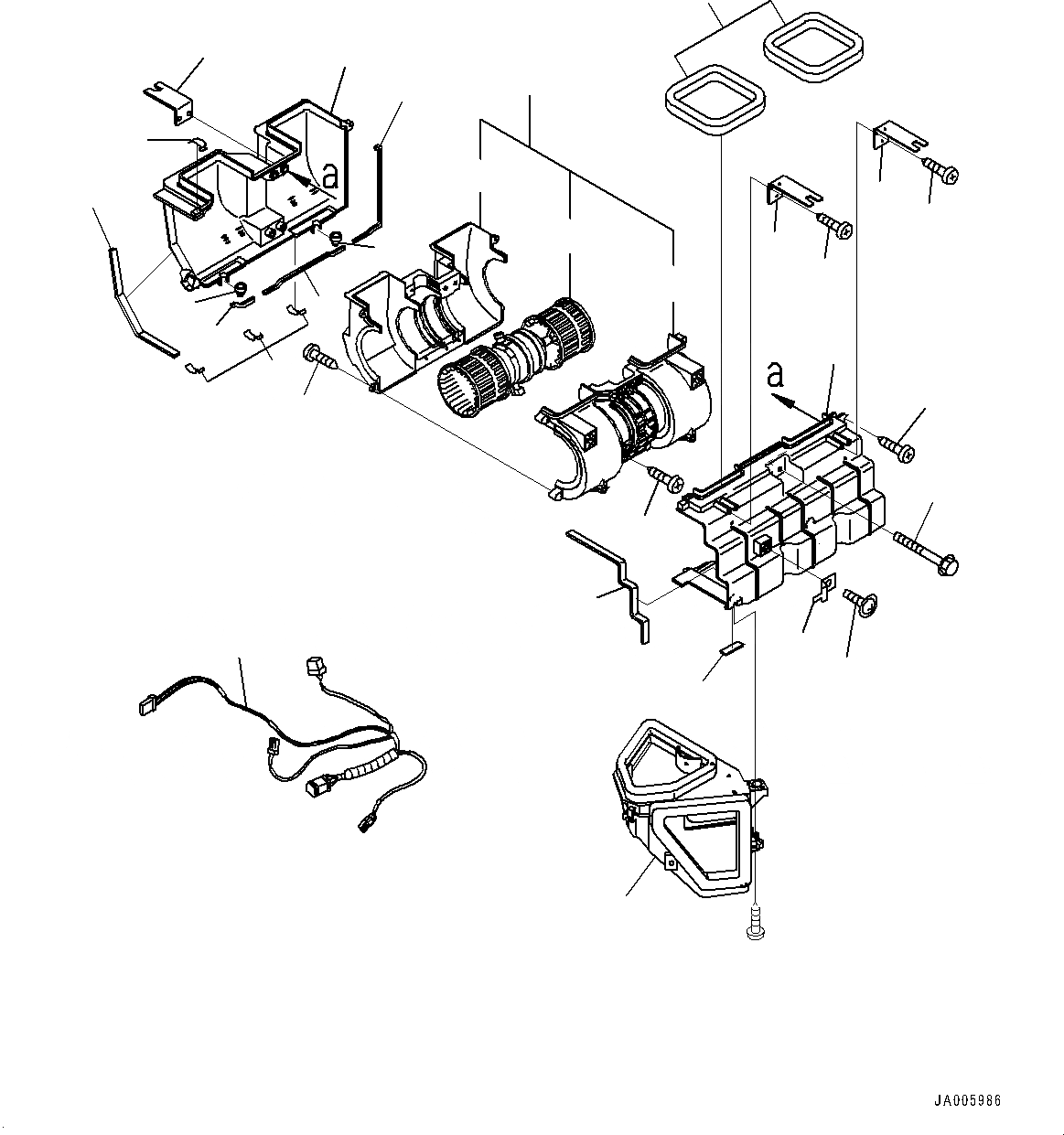 a

a

JA005986