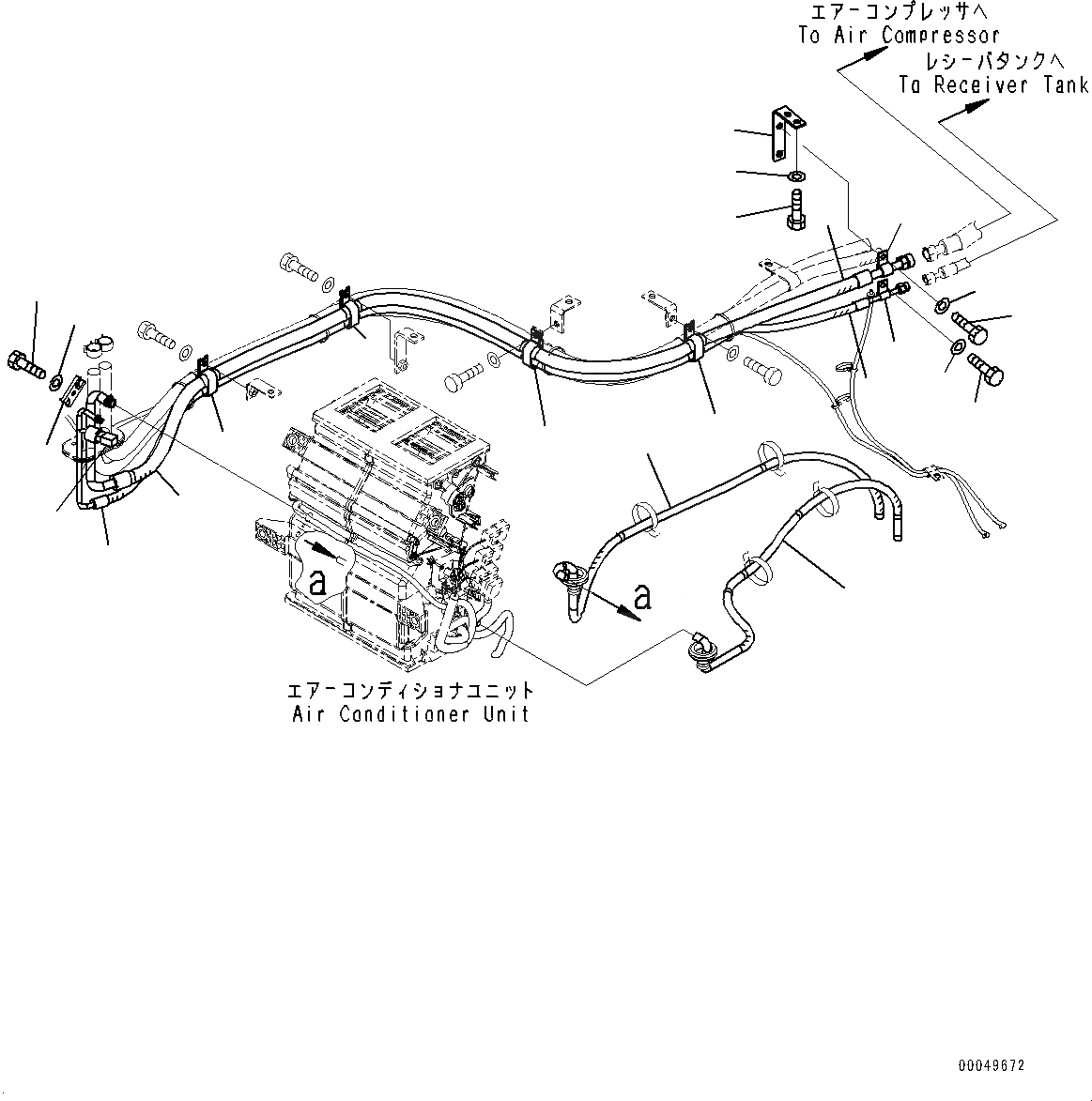 エアーコンプレッサへ
To Air Compressor

レシーバタンクへ
To Receiver Tank

a

a

エアーコンディショナユニット
Air Conditioner Unit

00049672