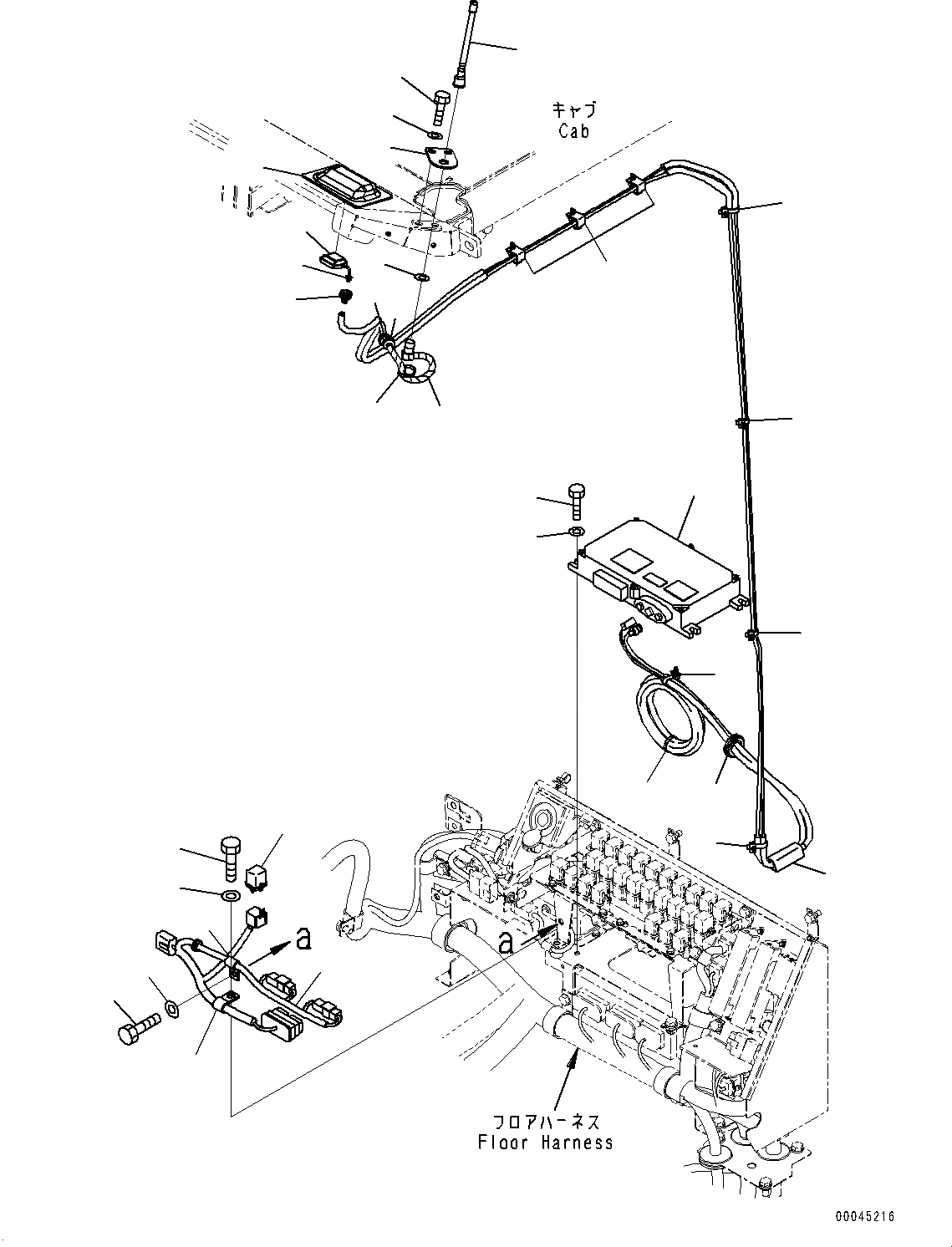 キャブ
Cab

a

a

フロアハーネス
Floor Harness

00045216