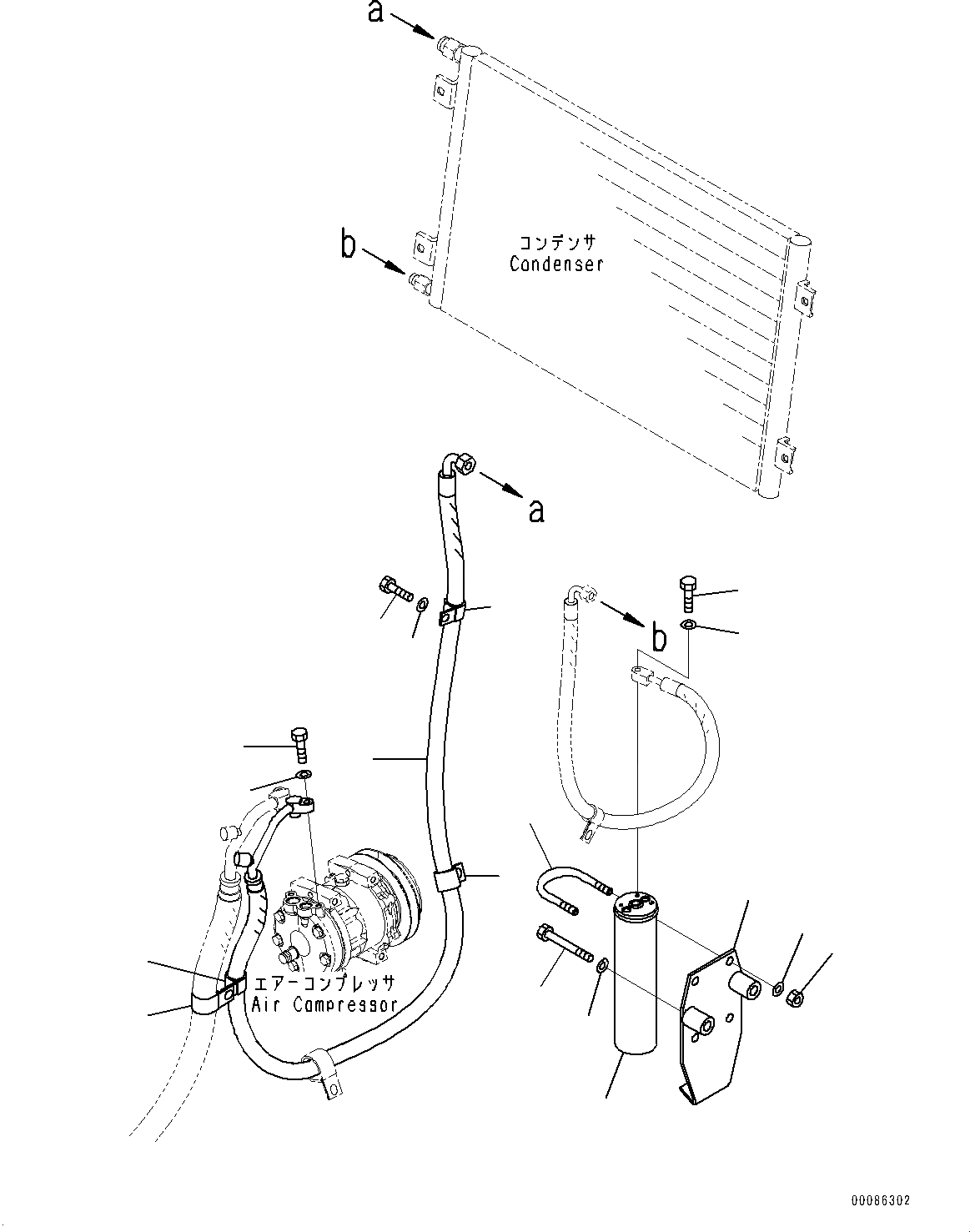 a

b

コンデンサ
Condenser

a

b

エアーコンプレッサ
Air Compressor

00086302