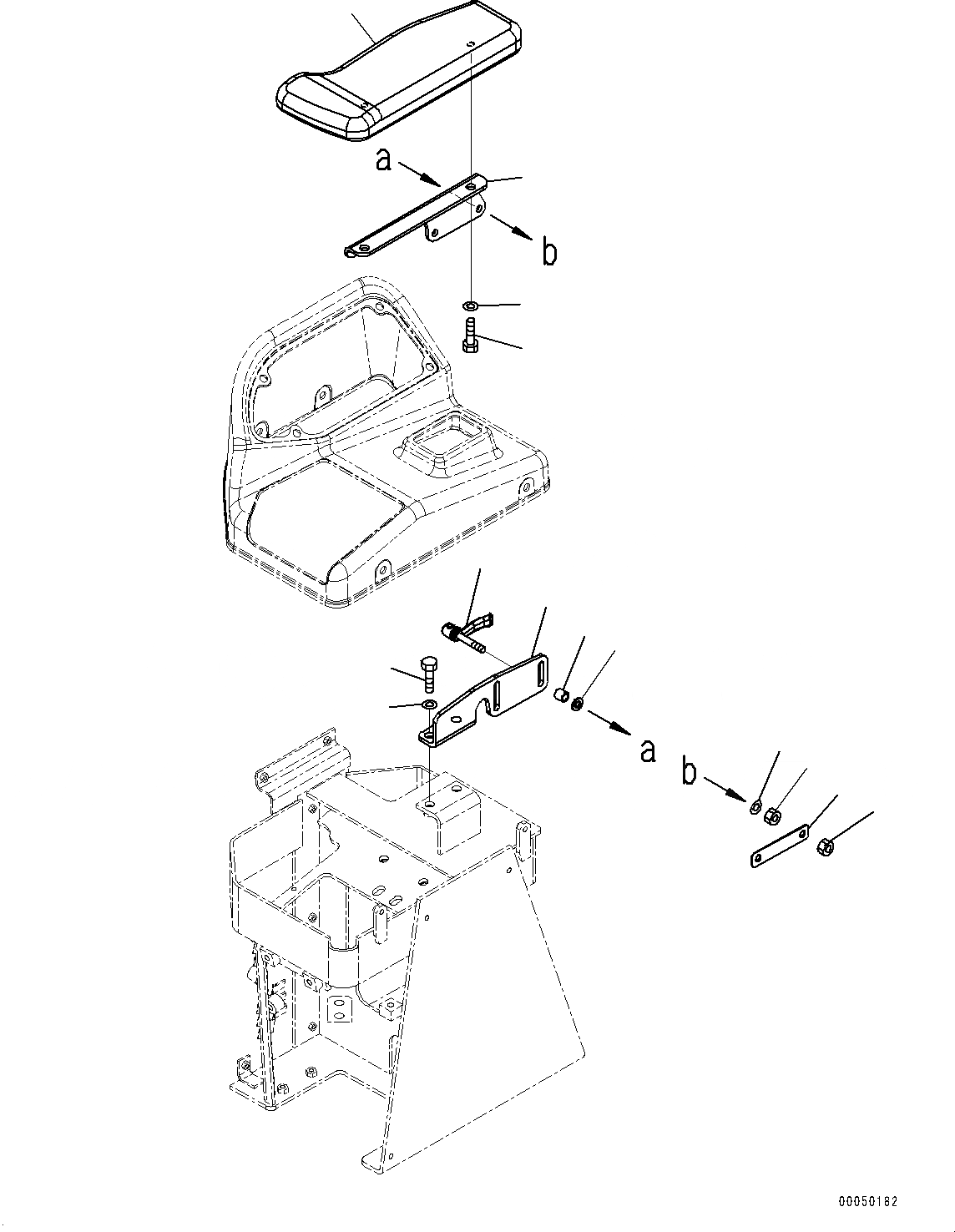 a
b
a
b
00050182