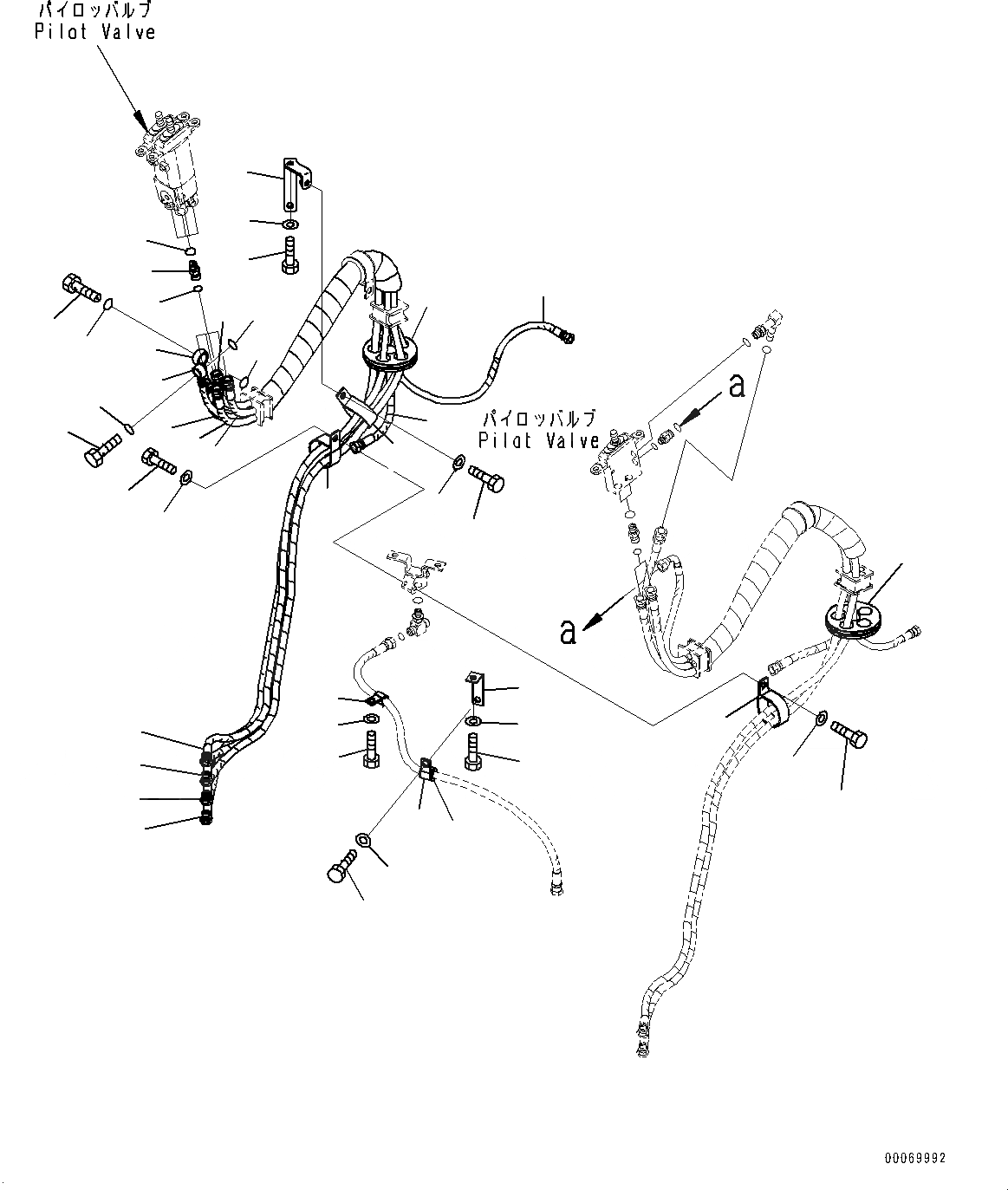 パイロッバルブ
Pilot Valve

パイロッバルブ
Pilot Valve

a

a

00069992