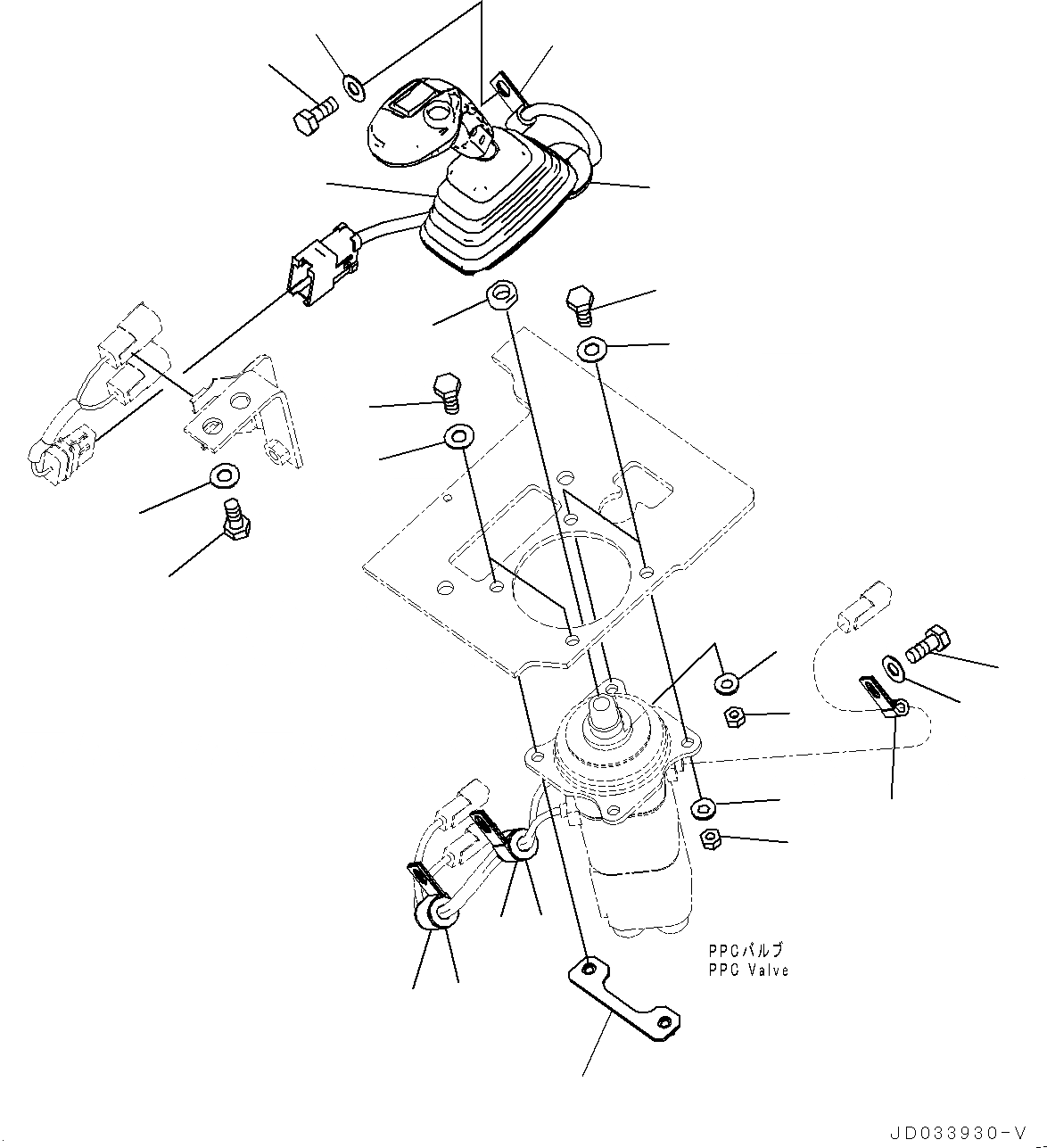 PPCバルブ
PPC Valve

JD033930-V