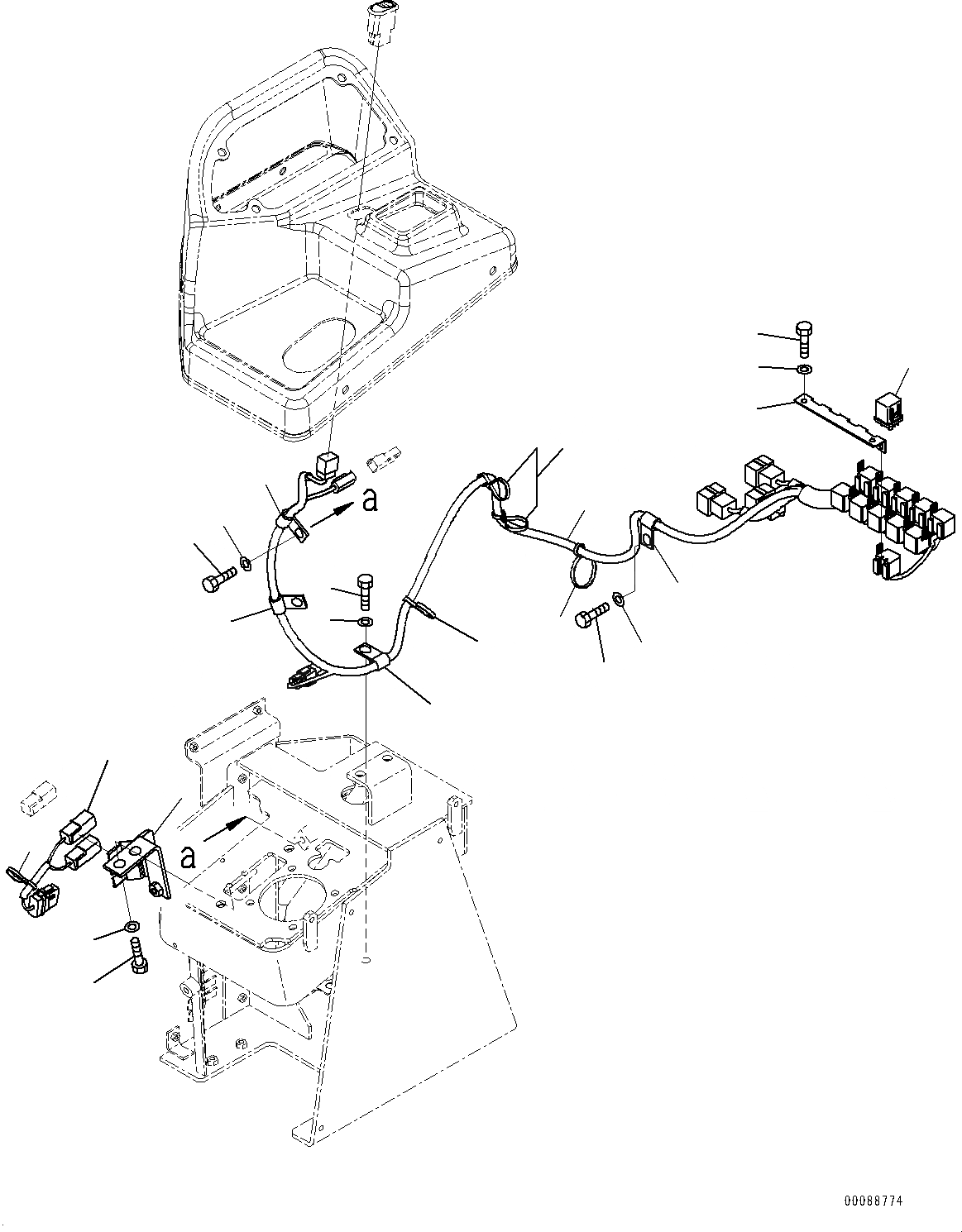 a

a

00088774