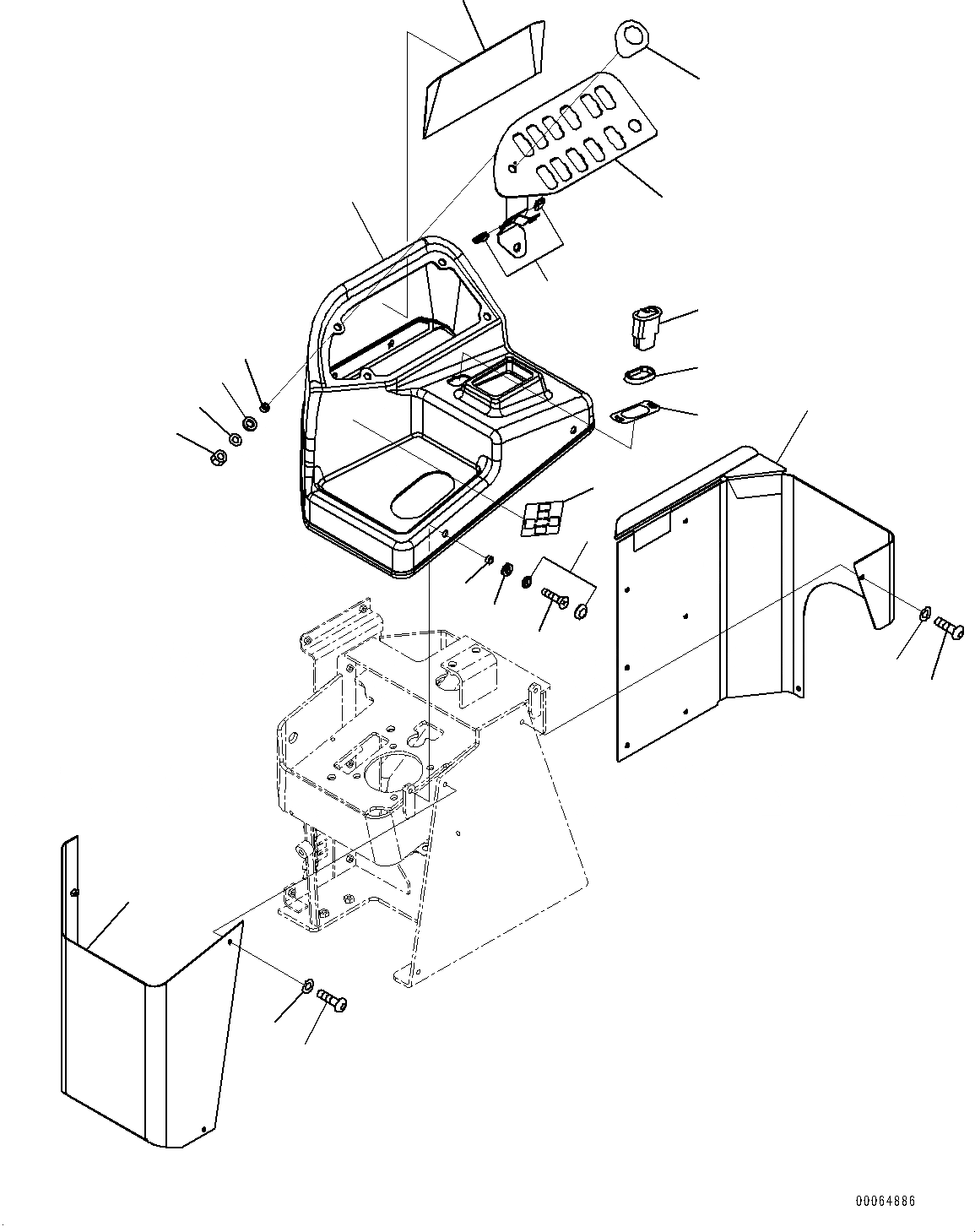 00064886