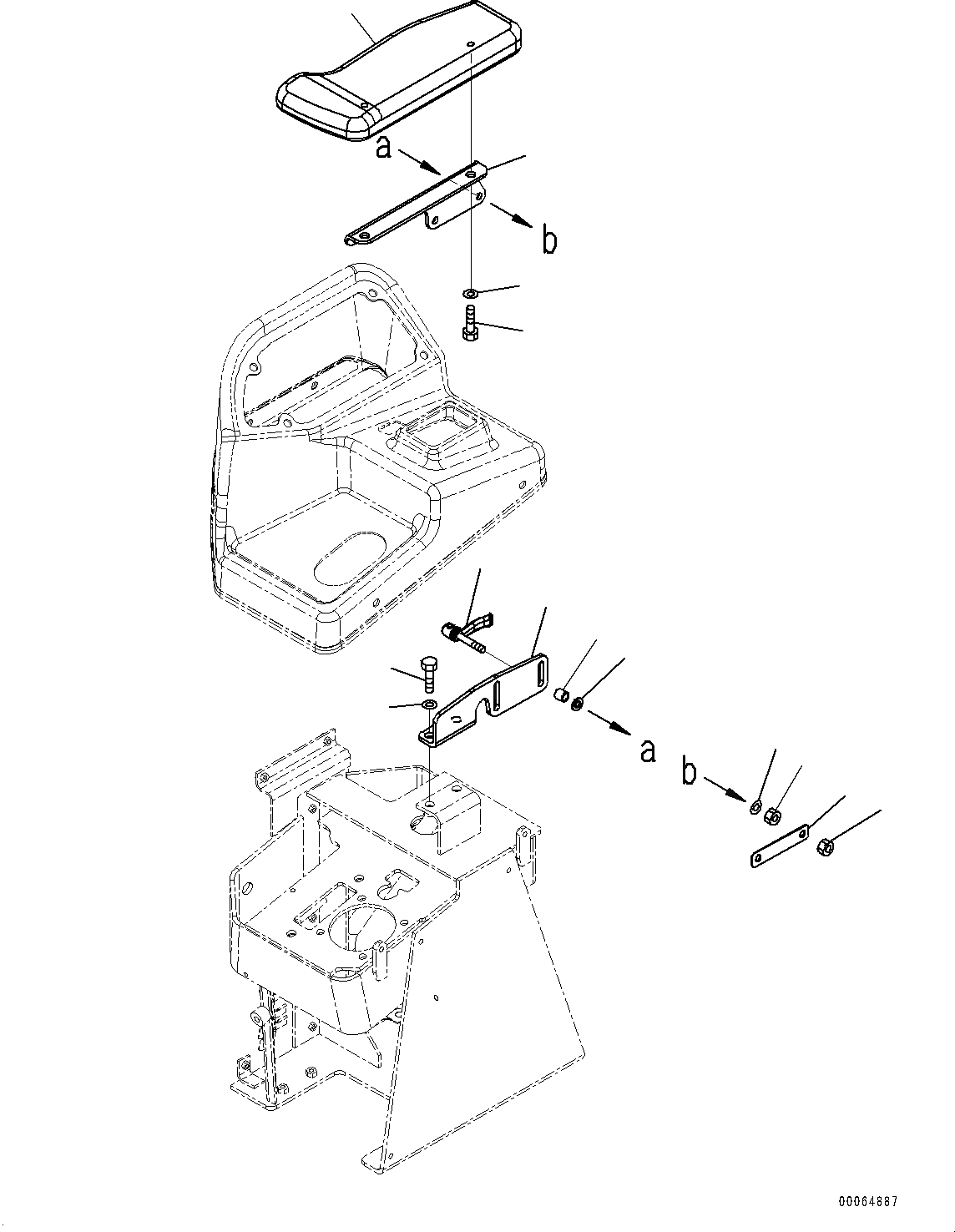 a
b
a
b
00064887