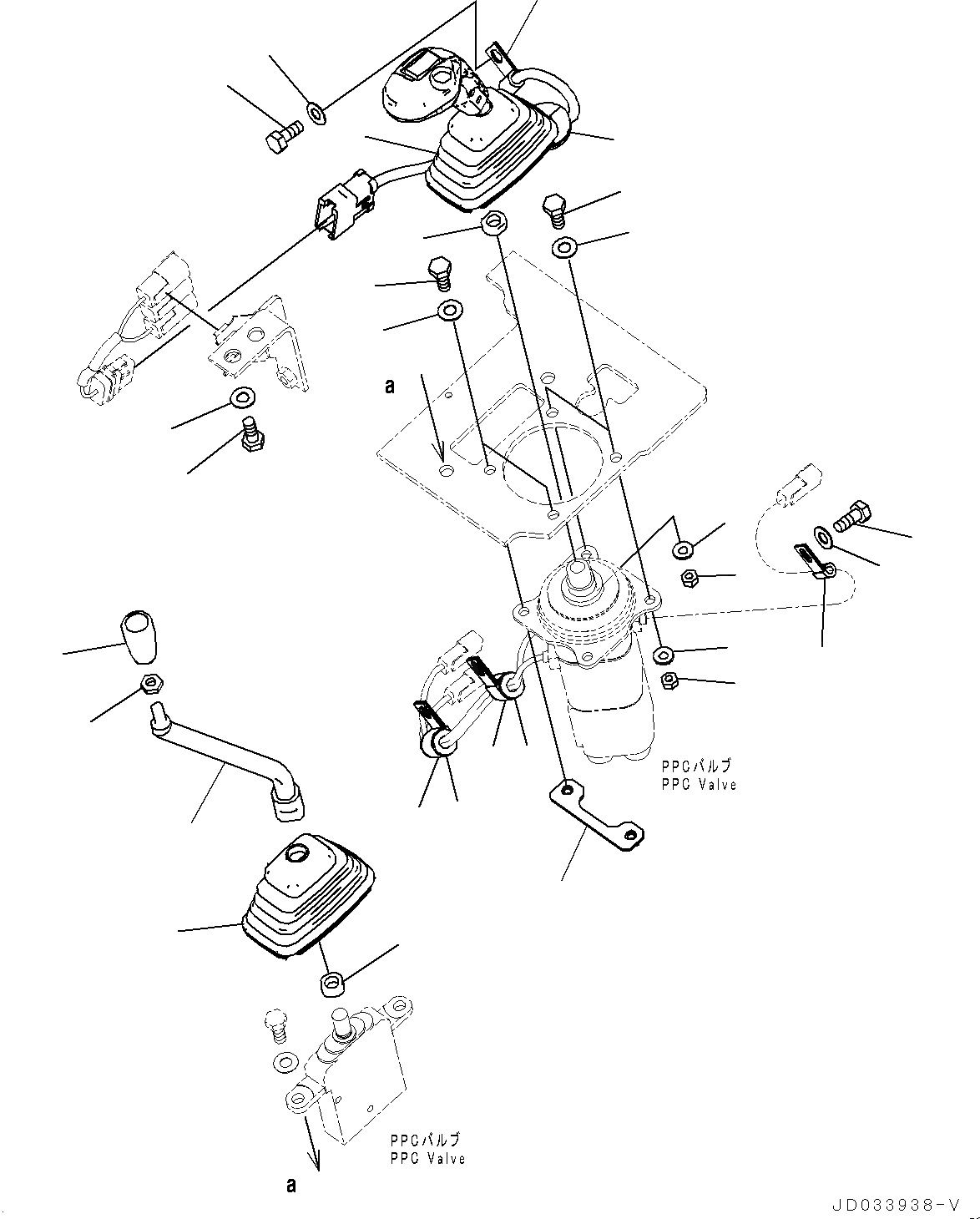 a

PPCバルブ
PPC Valve

PPCバルブ
PPC Valve

a

JD033938-V