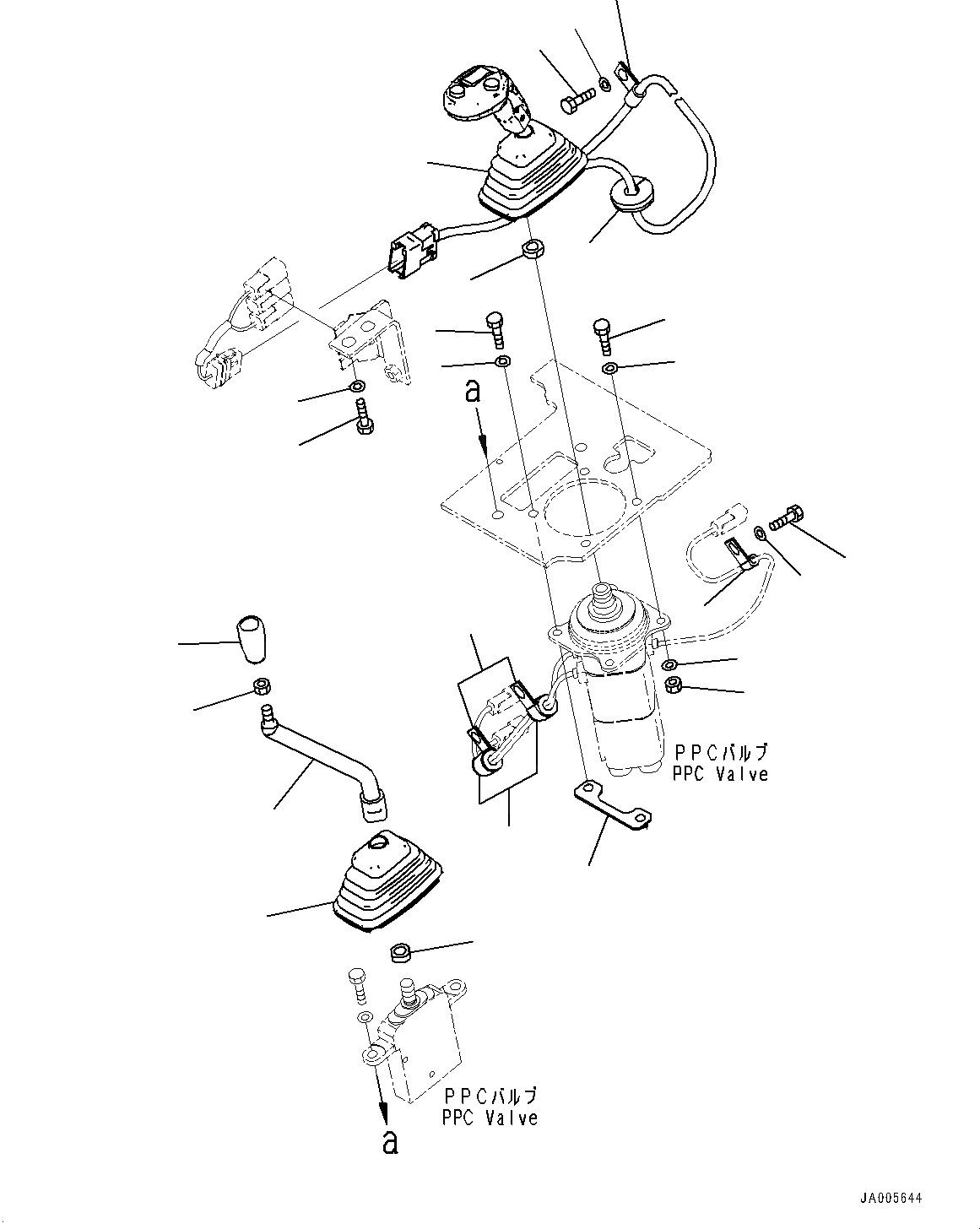 a

PPCバルブ
PPC Valve

PPCバルブ
PPC Valve

a

JA005644