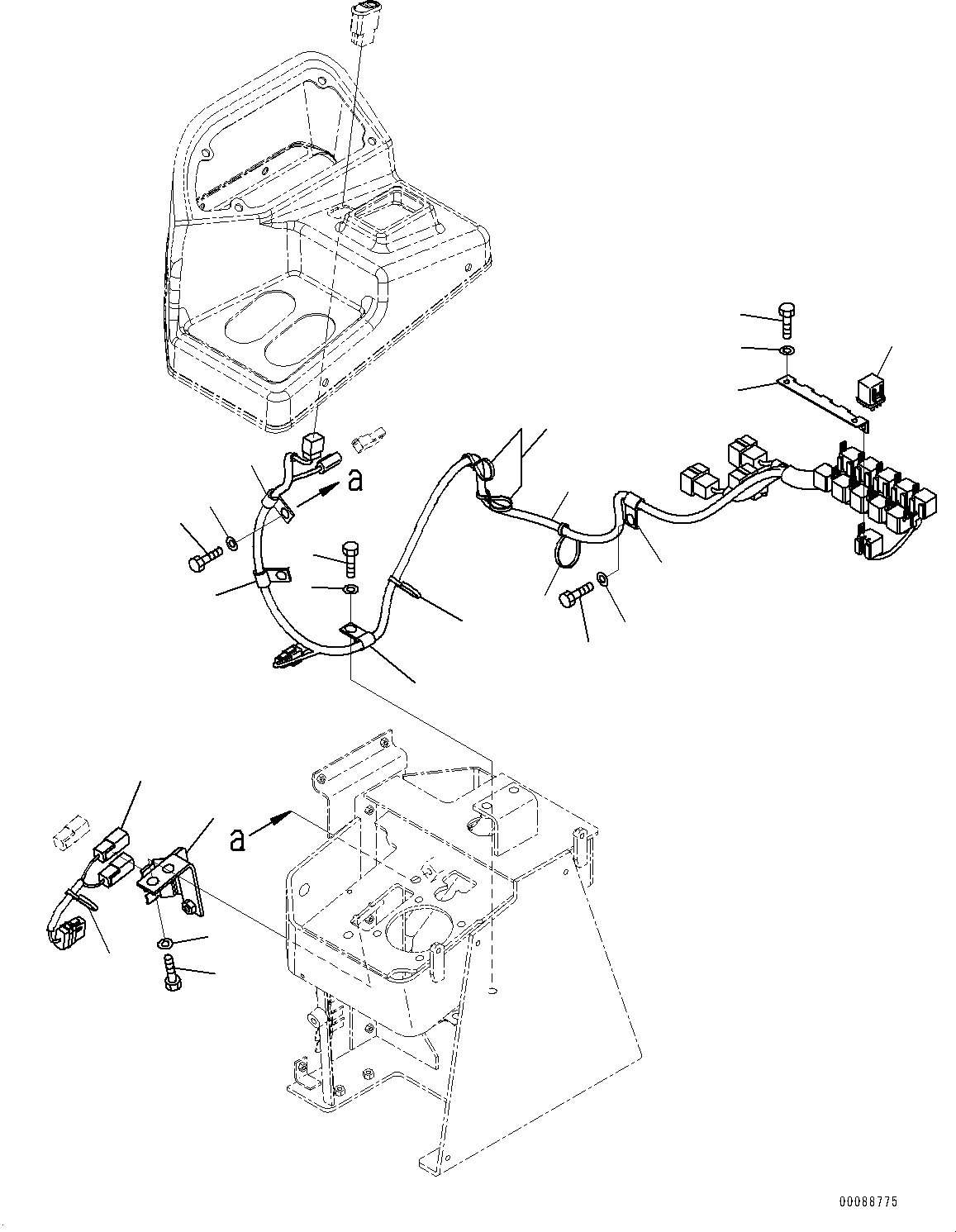 a

a

00088775