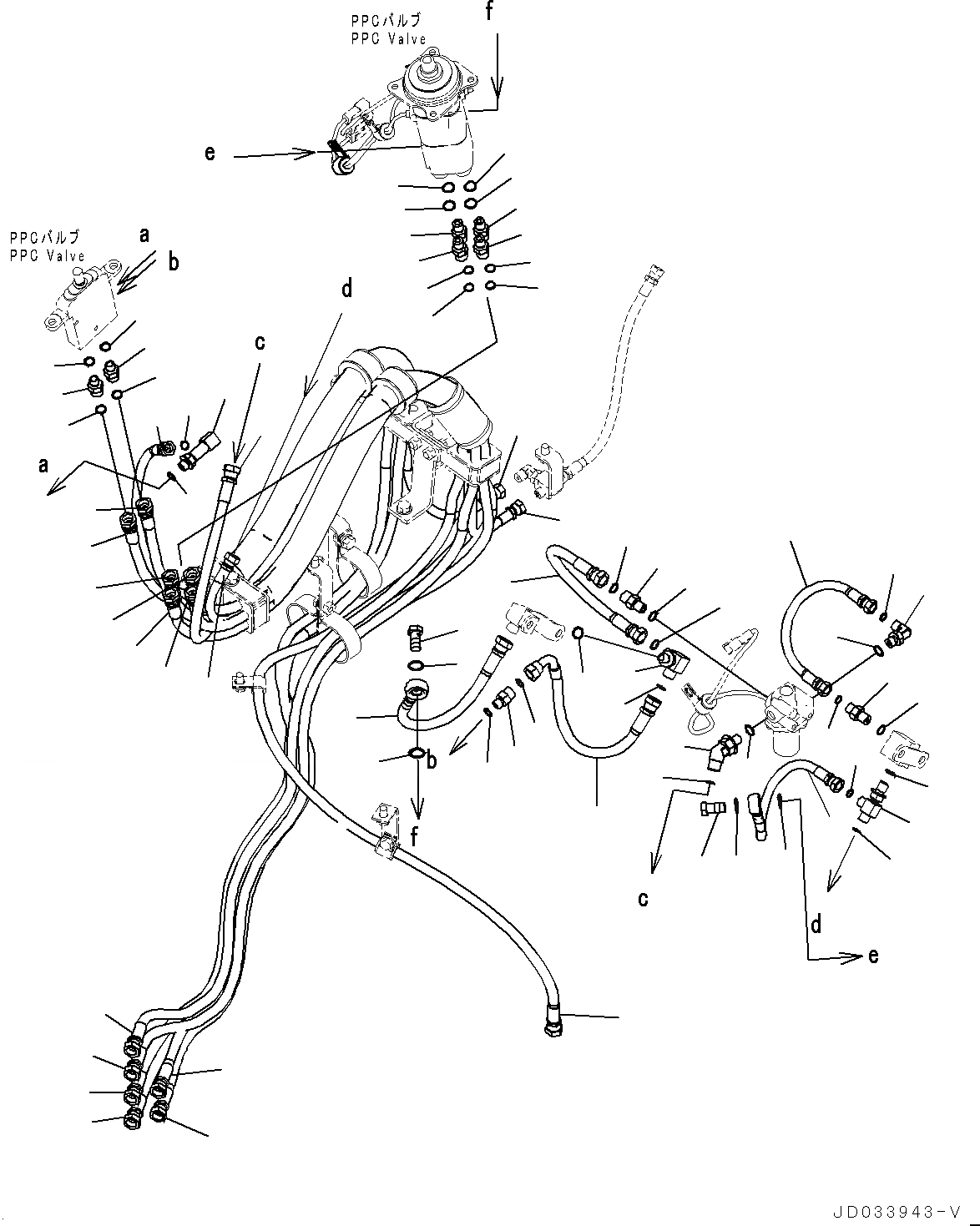 PPCバルブ
PPC Valve

f

e

PPCバルブ
PPC Valve

a

b

d

c

a

b

f

c

d

e

JD033943-V