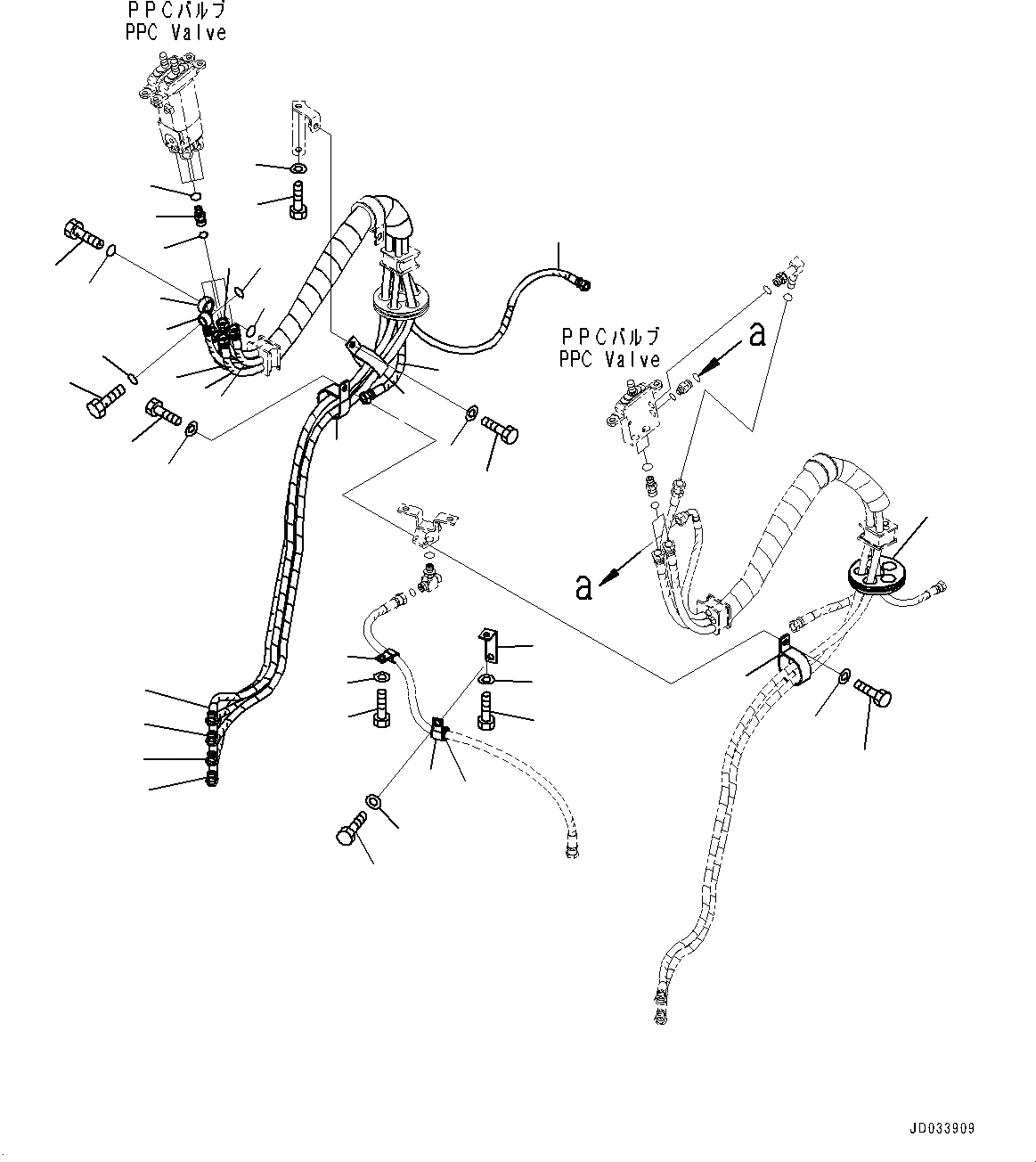 PPCバルブ
PPC Valve

PPCバルブ
PPC Valve

a

a

JD033909