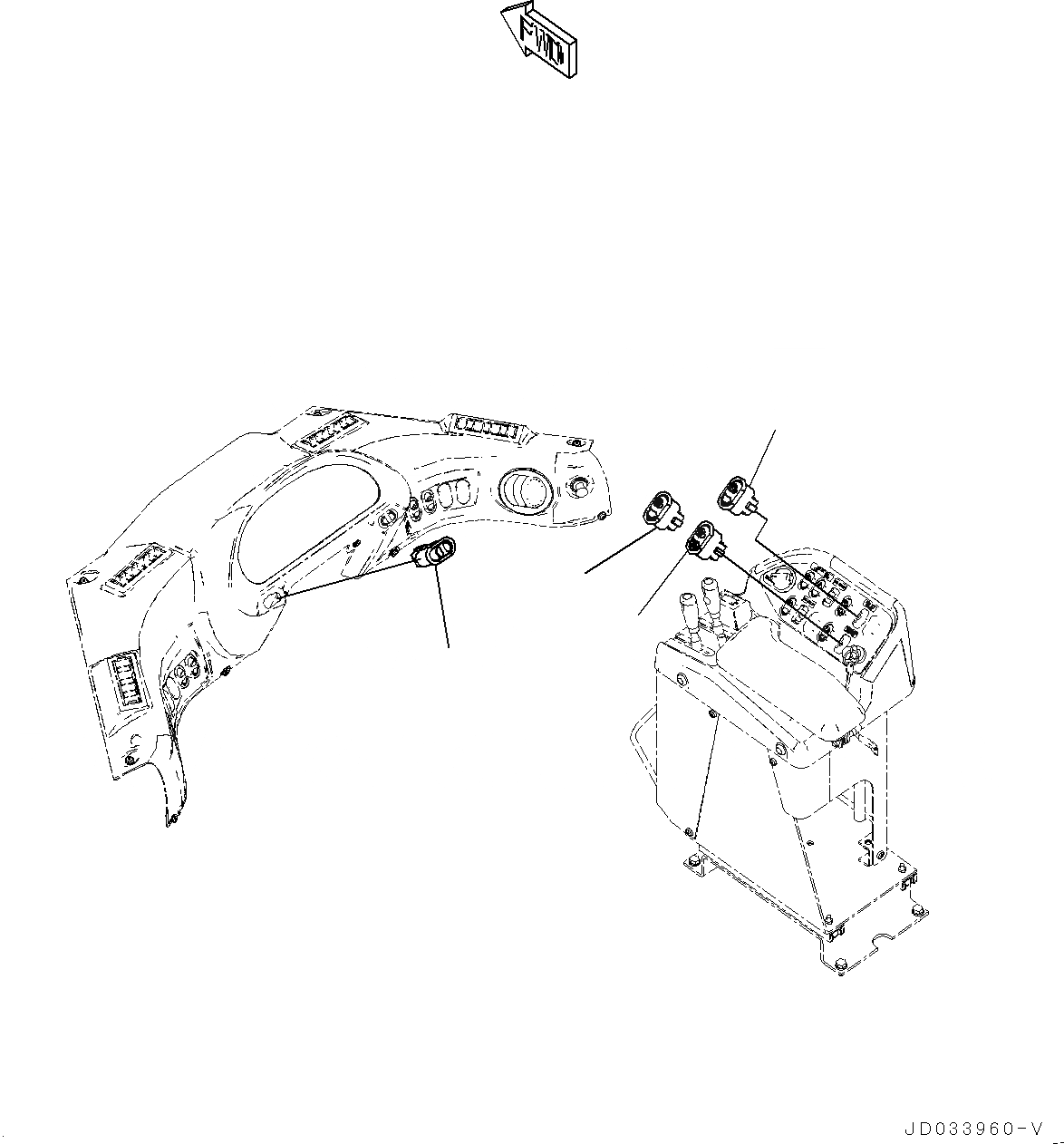 FWD

JD033960-V