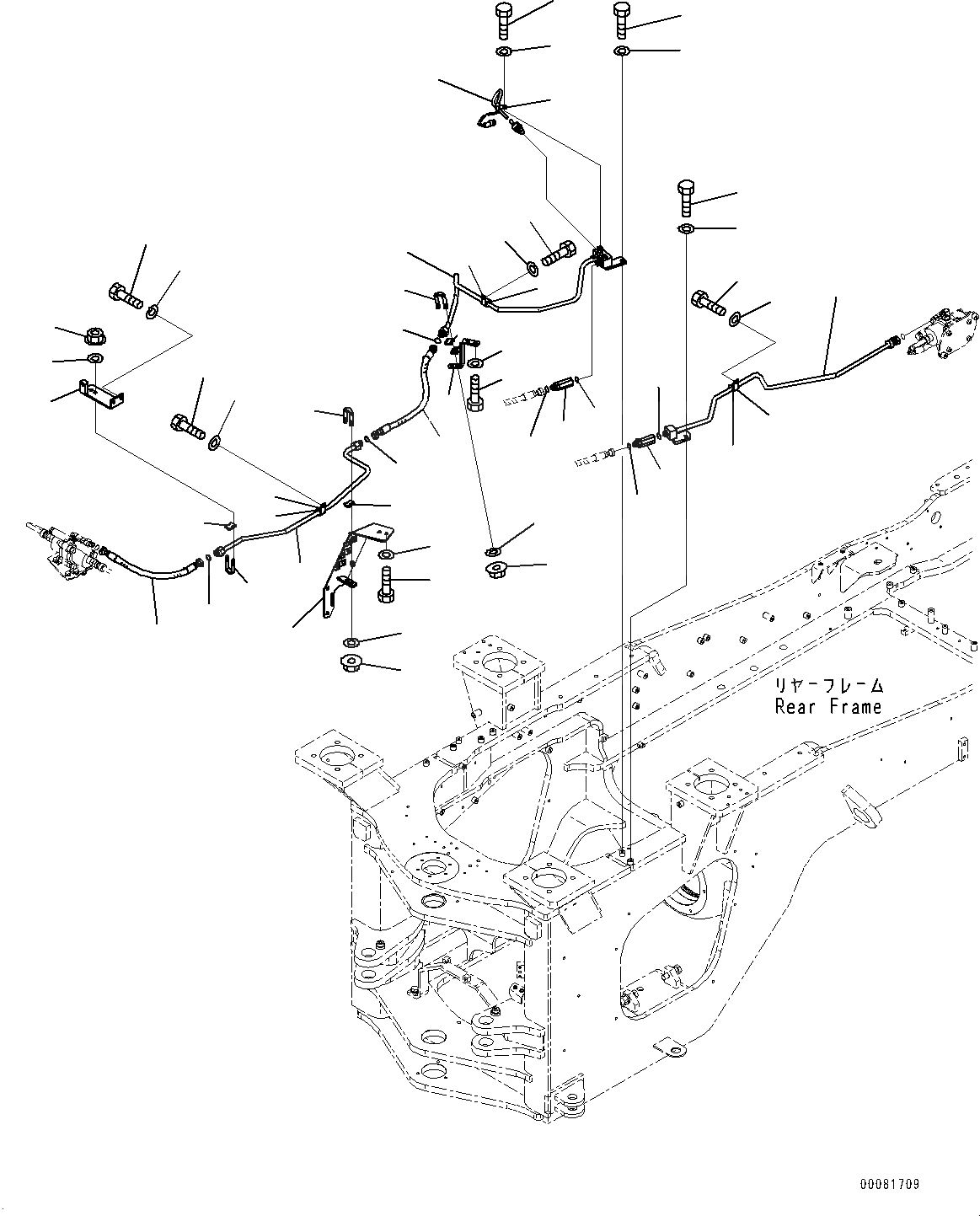 リヤーフレーム
Rear Frame

00081709