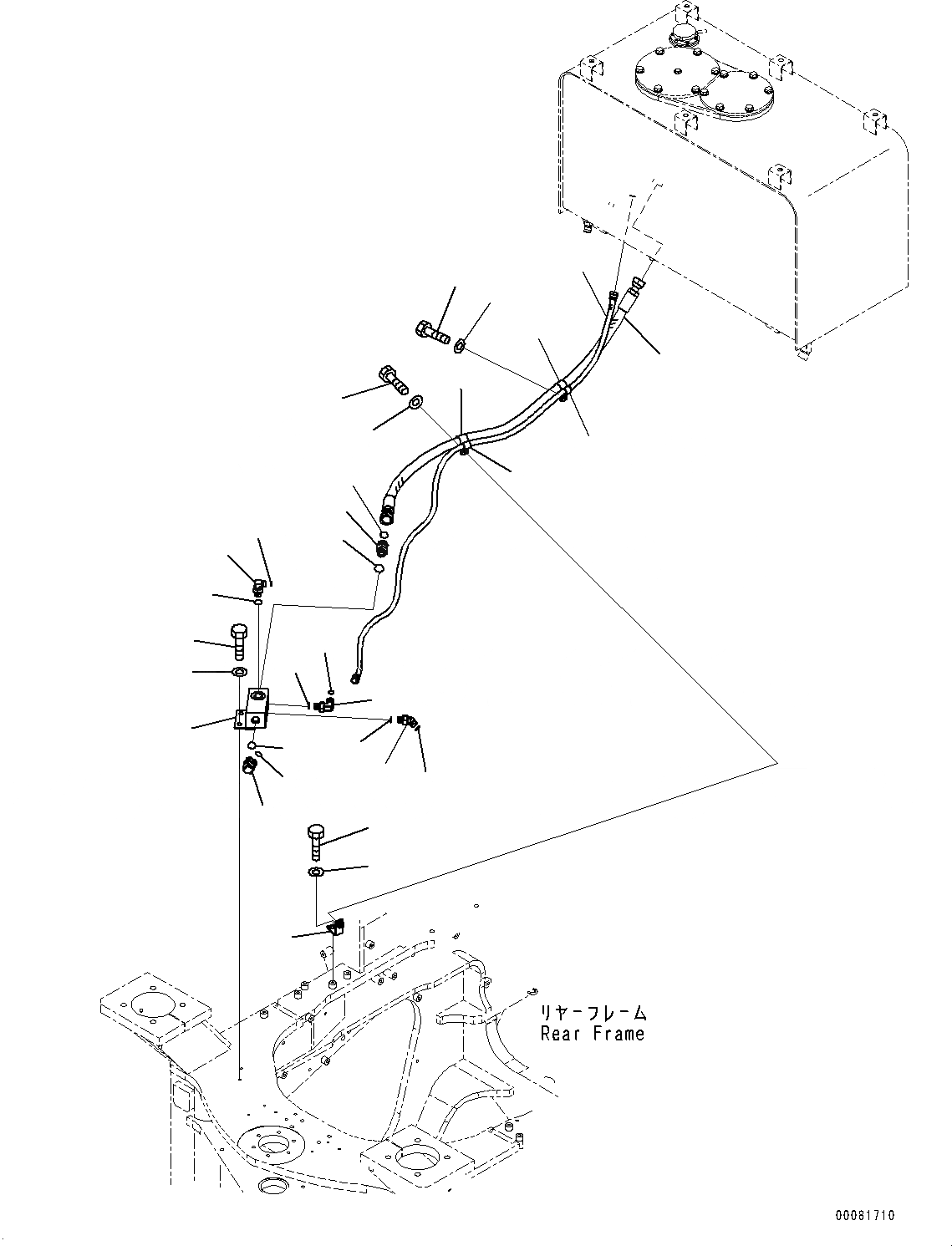 リヤーフレーム
Rear Frame

00081710