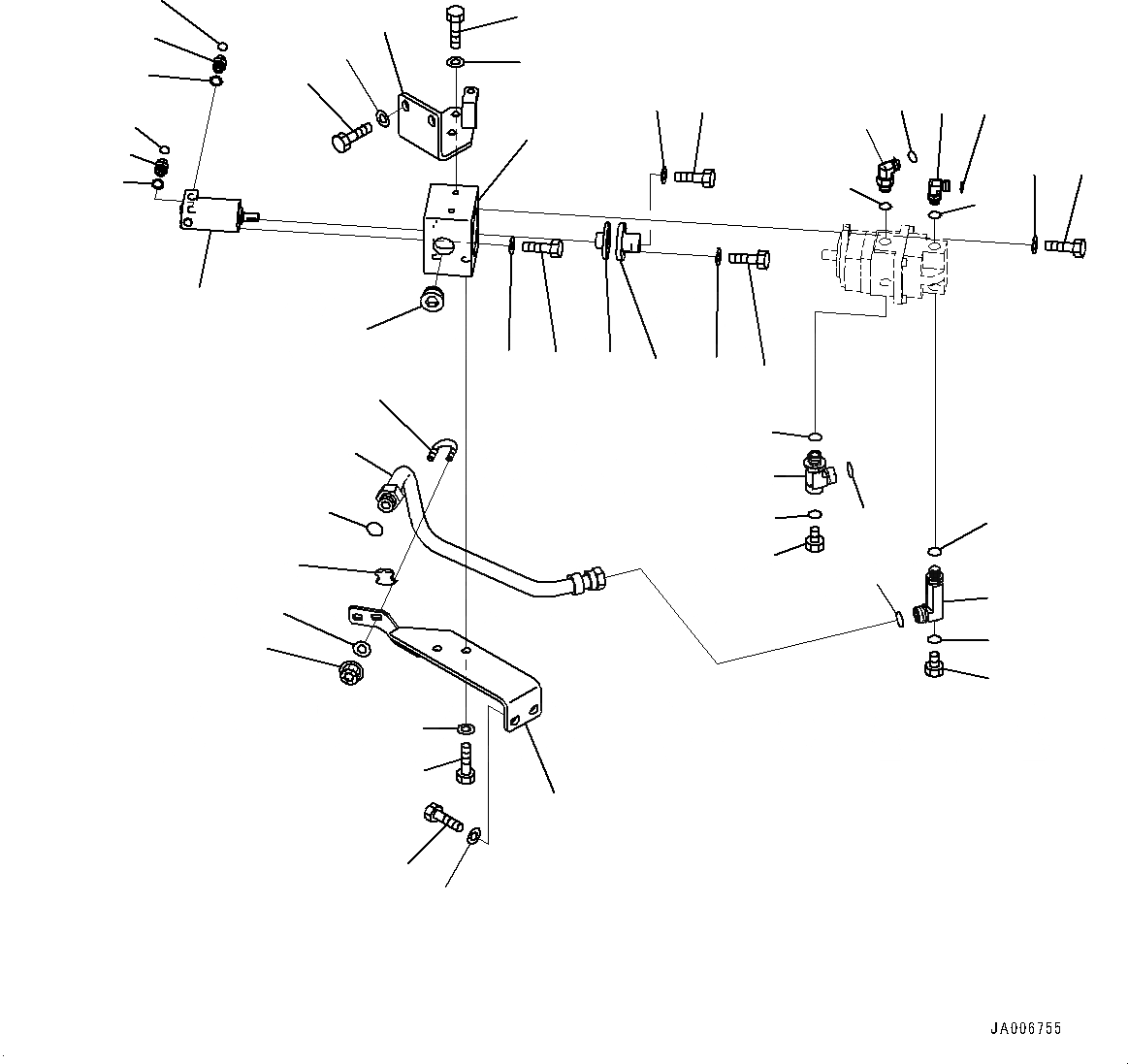 JA006755