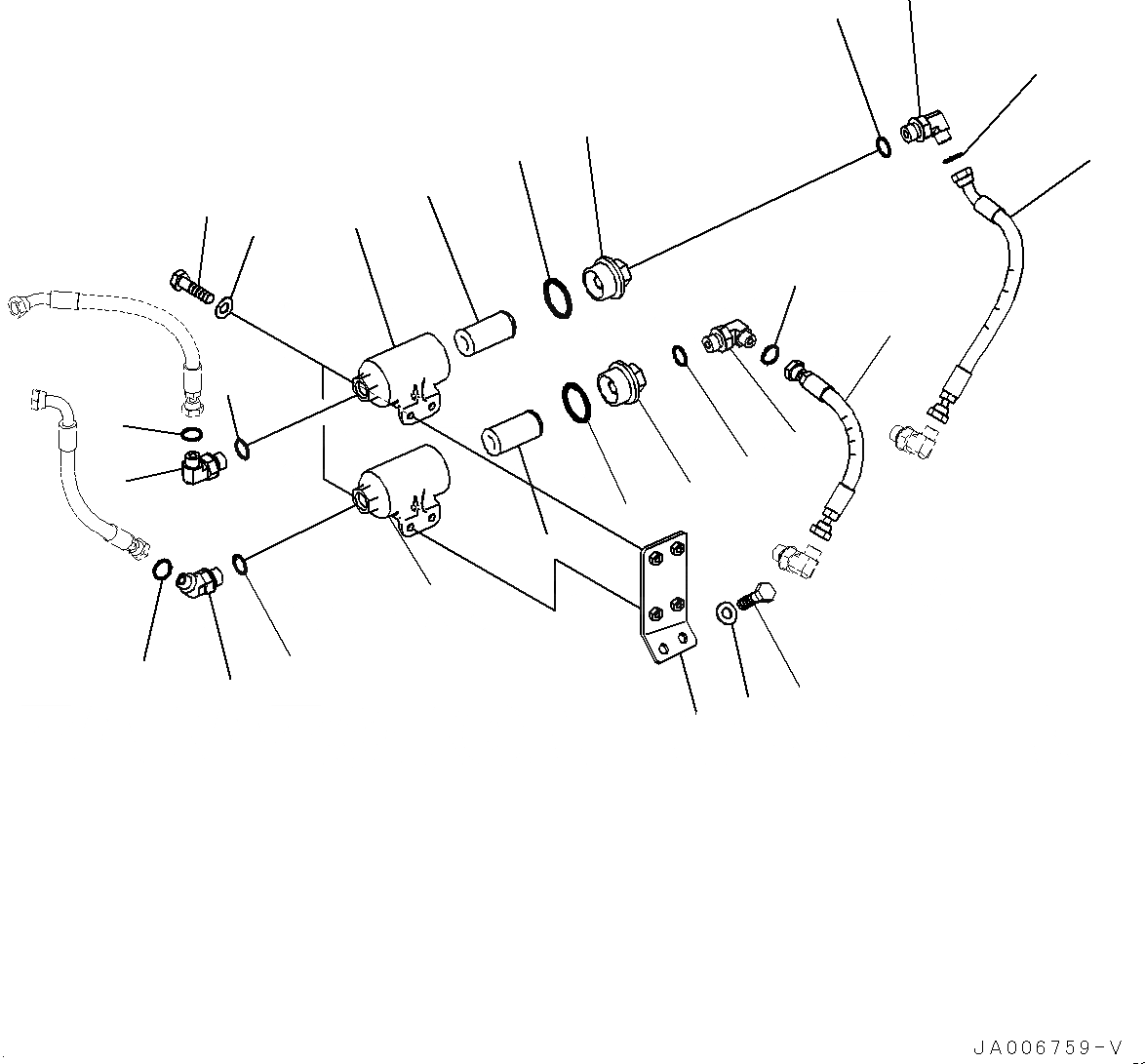 JA006759-V