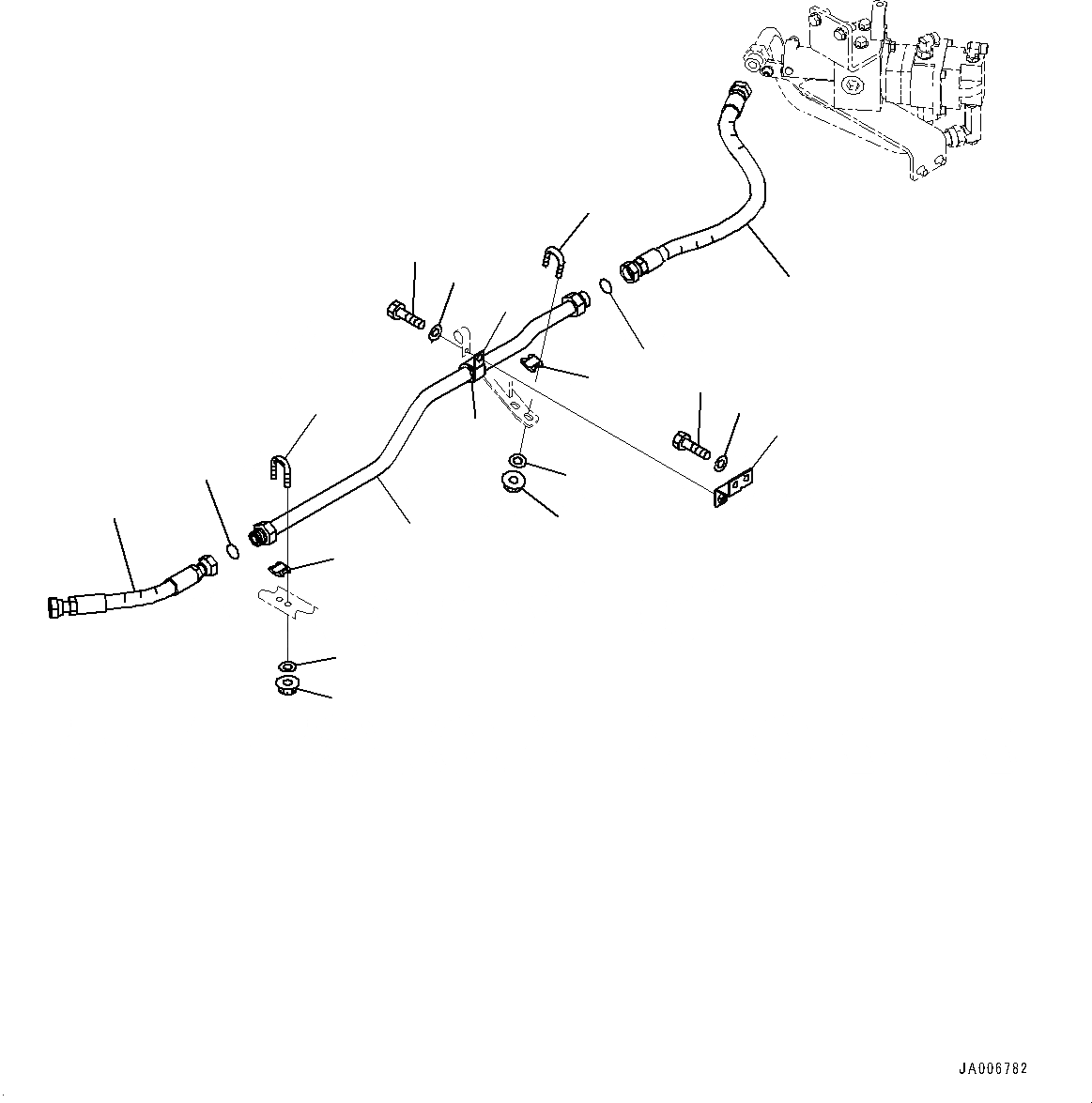 JA006782