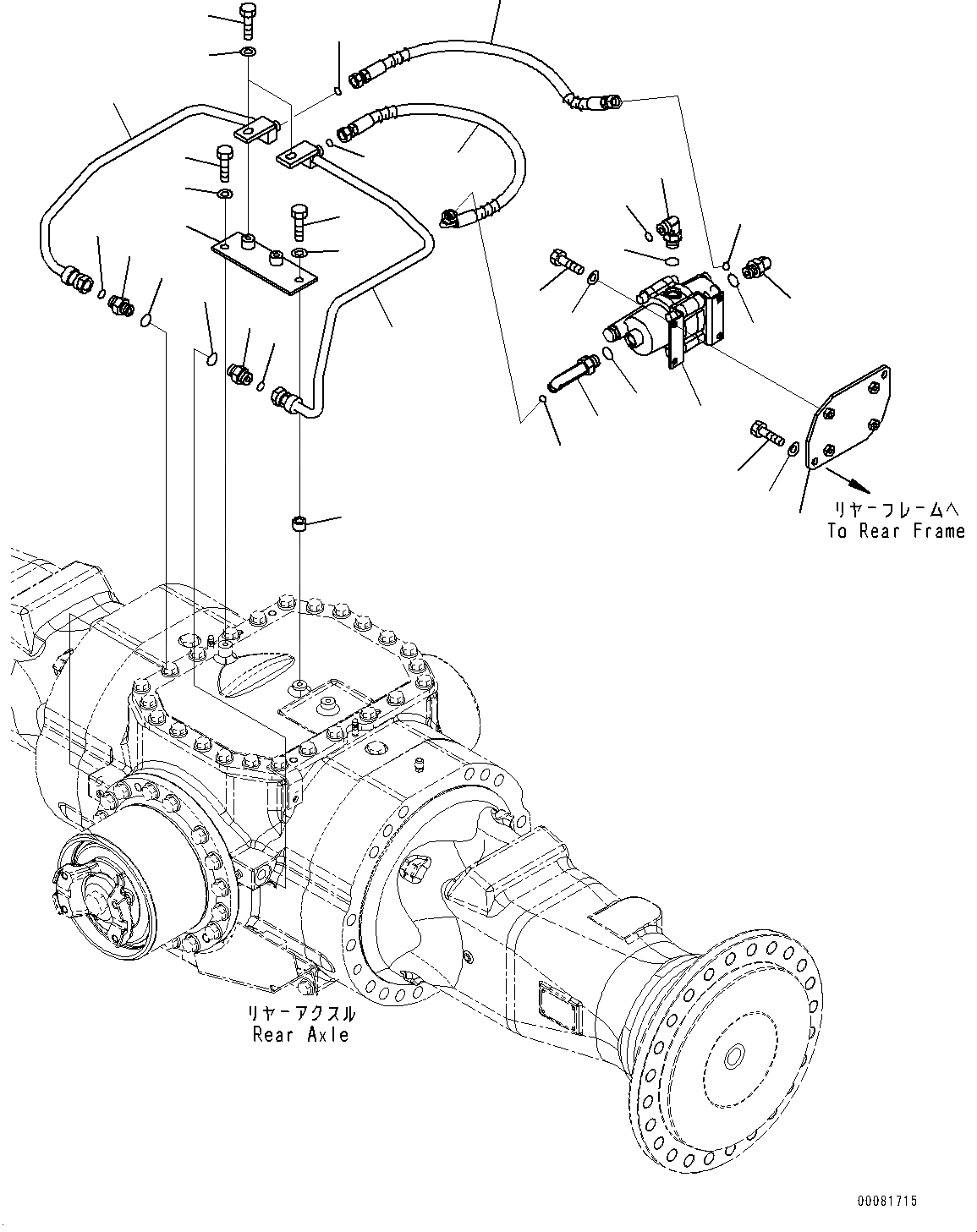 リヤーフレームへ
To Rear Frame

リヤーアクスル
Rear Axle

00081715