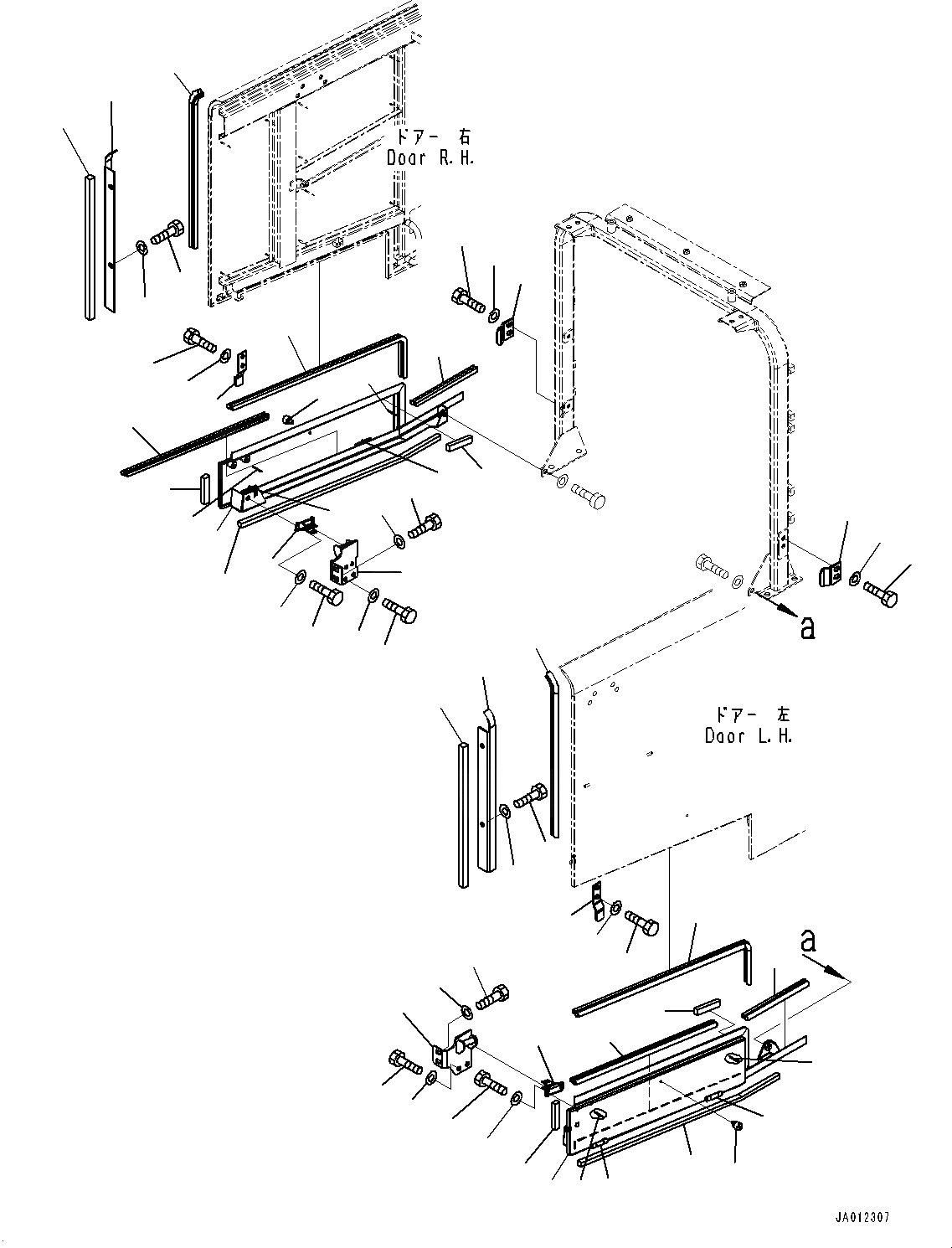 ドアー 右
Door R.H.

a

ドアー 左
Door L.H.

a

JA012307