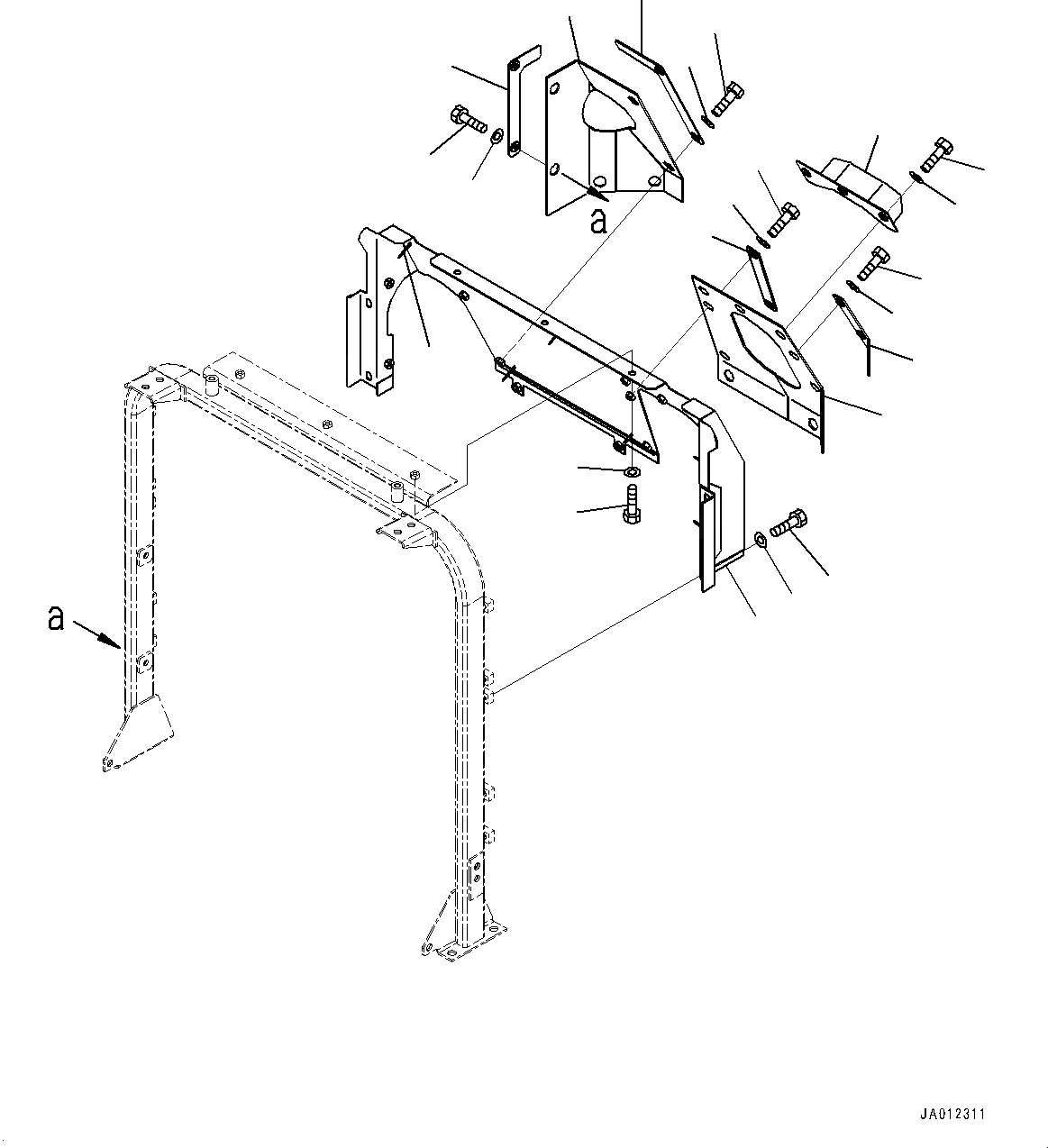 a
a
JA012311