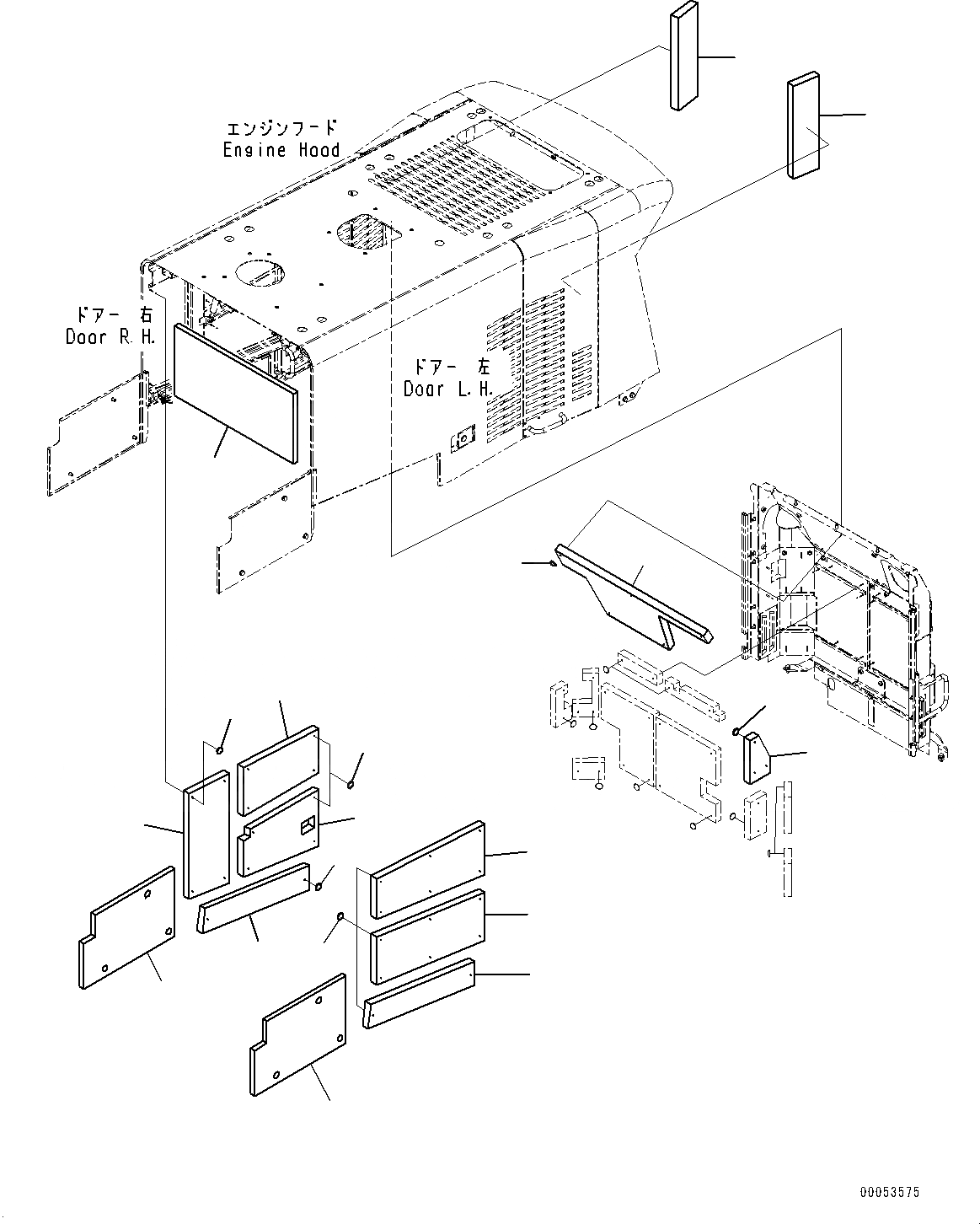 エンジンフード
Engine Hood

ドアー 右
Door R.H.

ドアー 左
Door L.H.

00053575