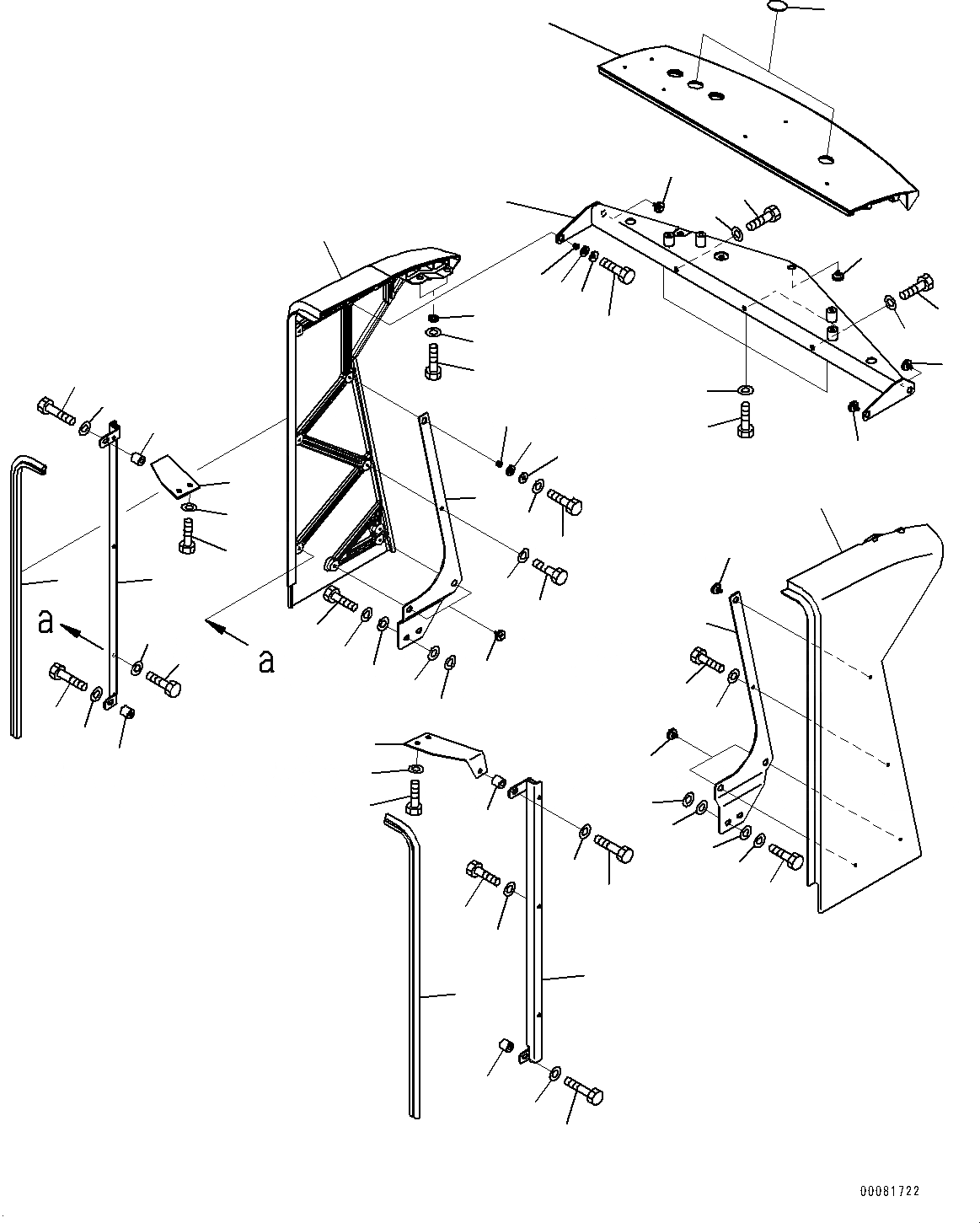 a

a

00081722