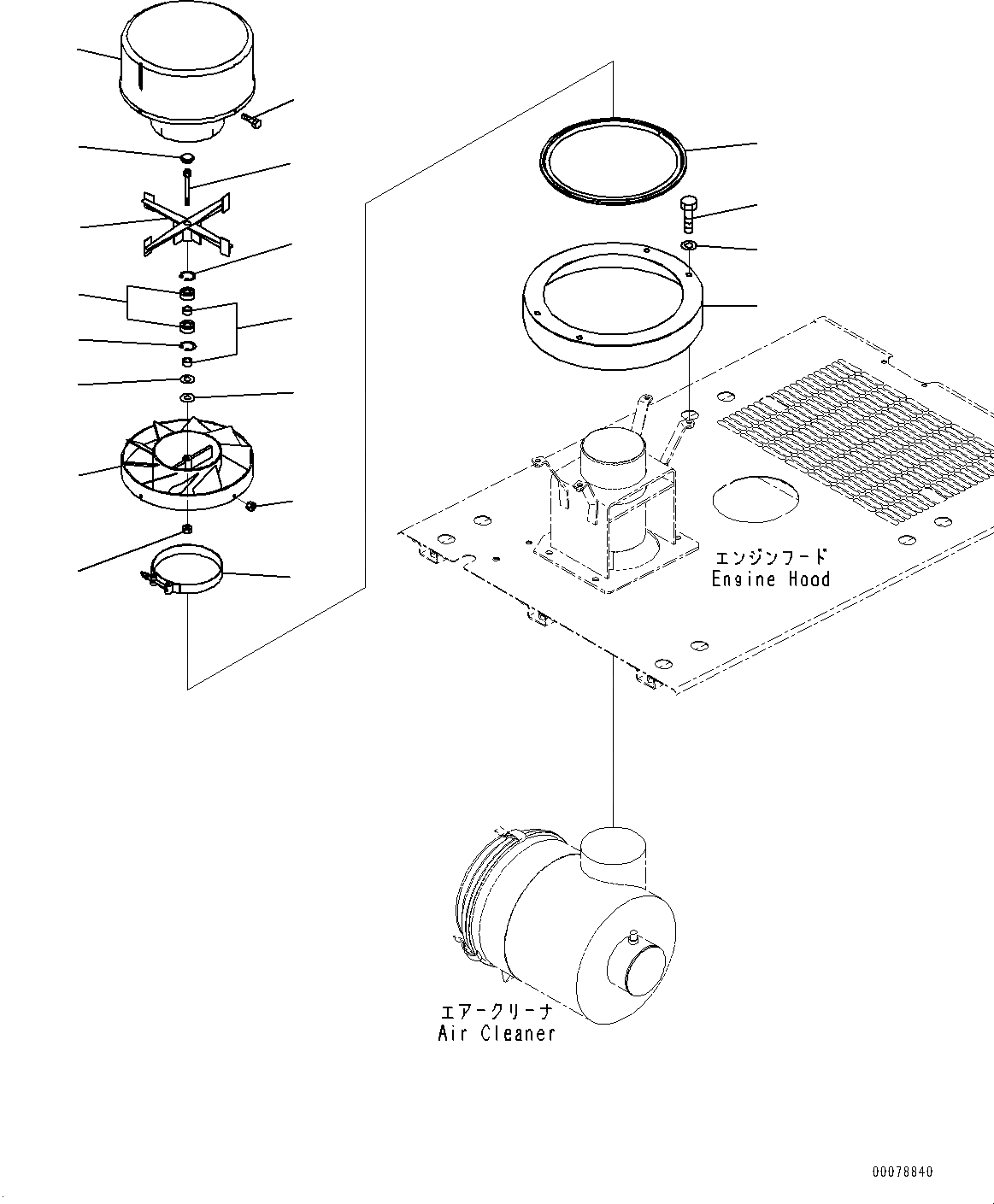 エンジンフード
Engine Hood

エアークリーナ
Air Cleaner

00078840