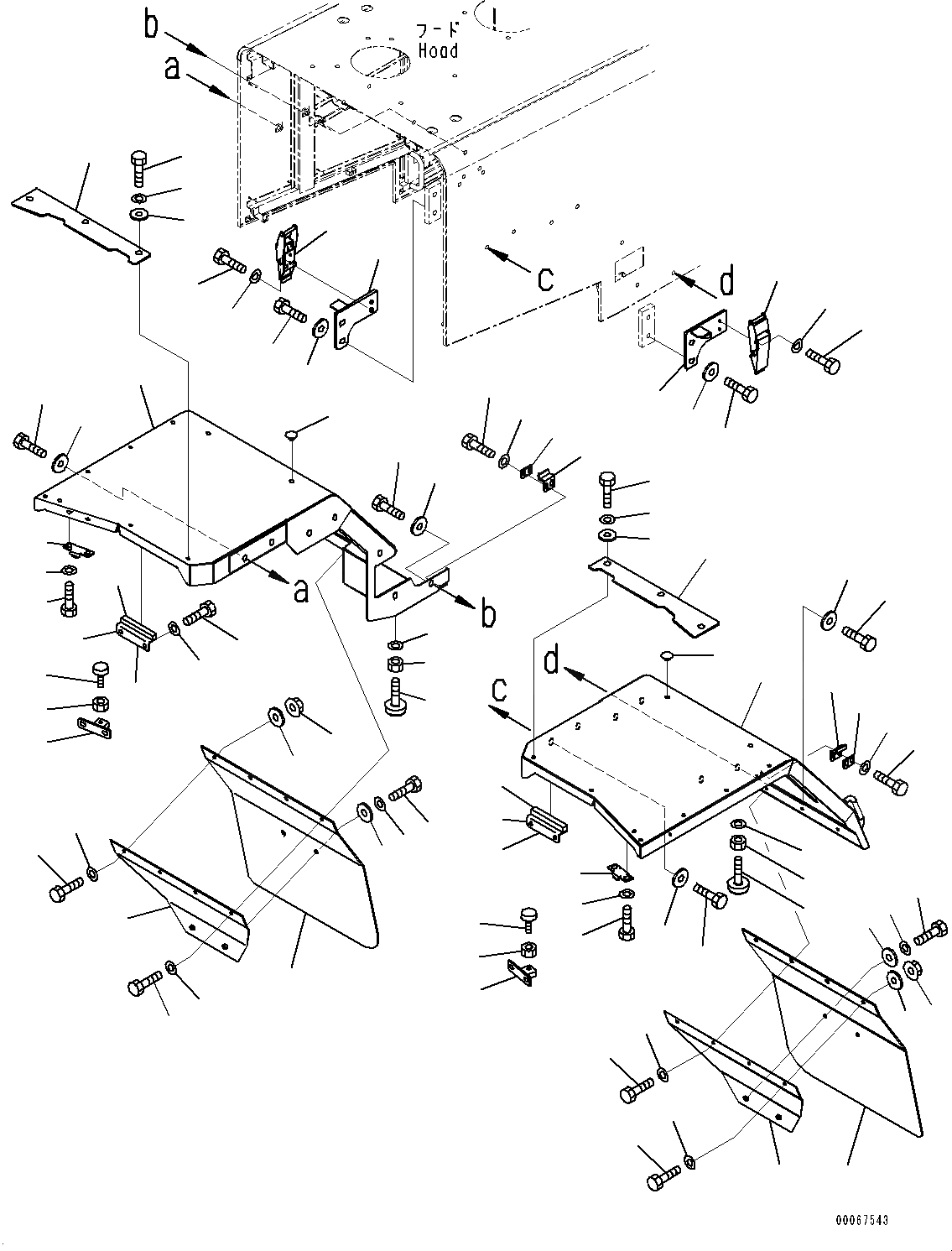 b
a
フード
Hood
c
d
a
b
d
c
00067543