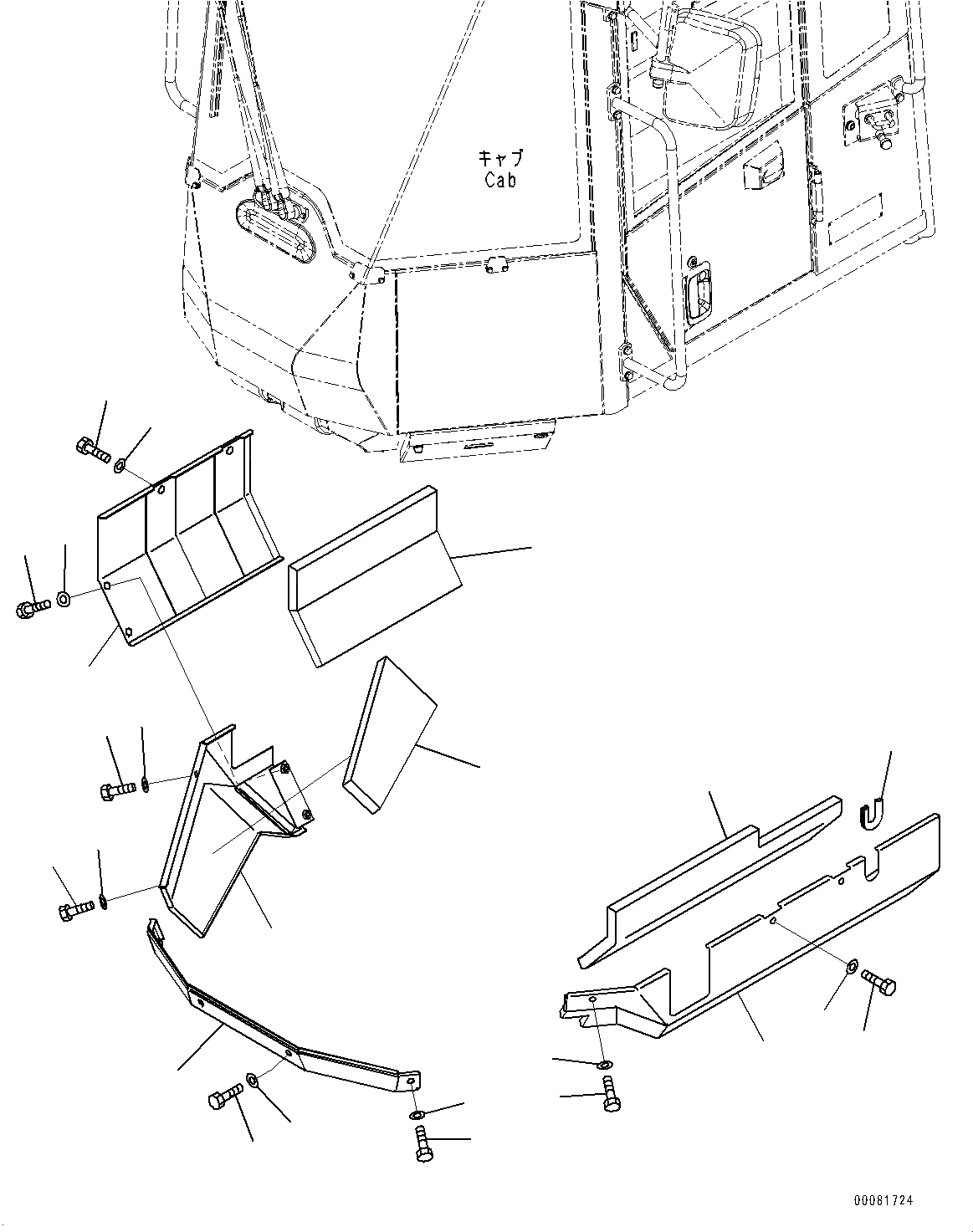 キャブ
Cab

00081724