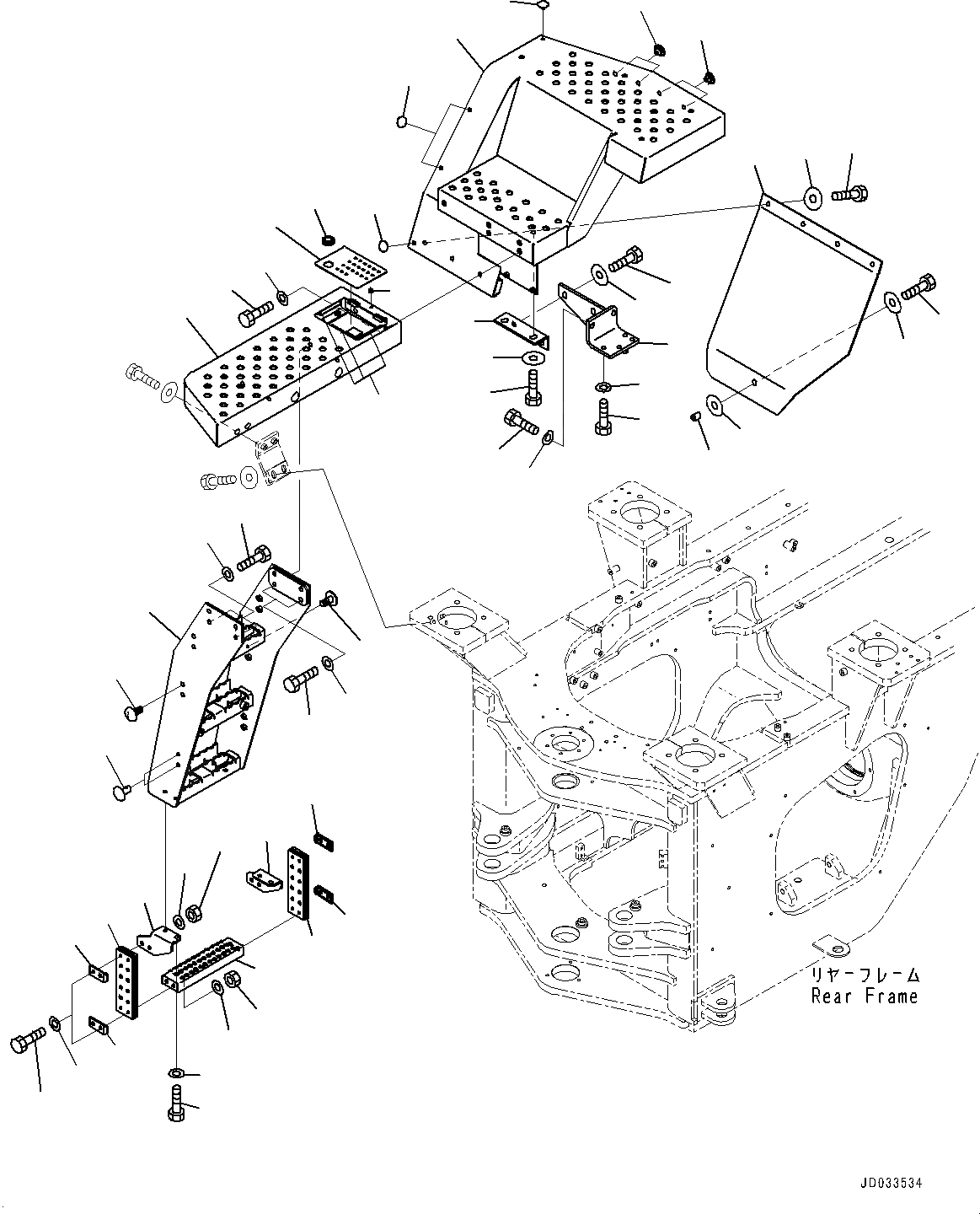 リヤーフレーム
Rear Frame

JD033534