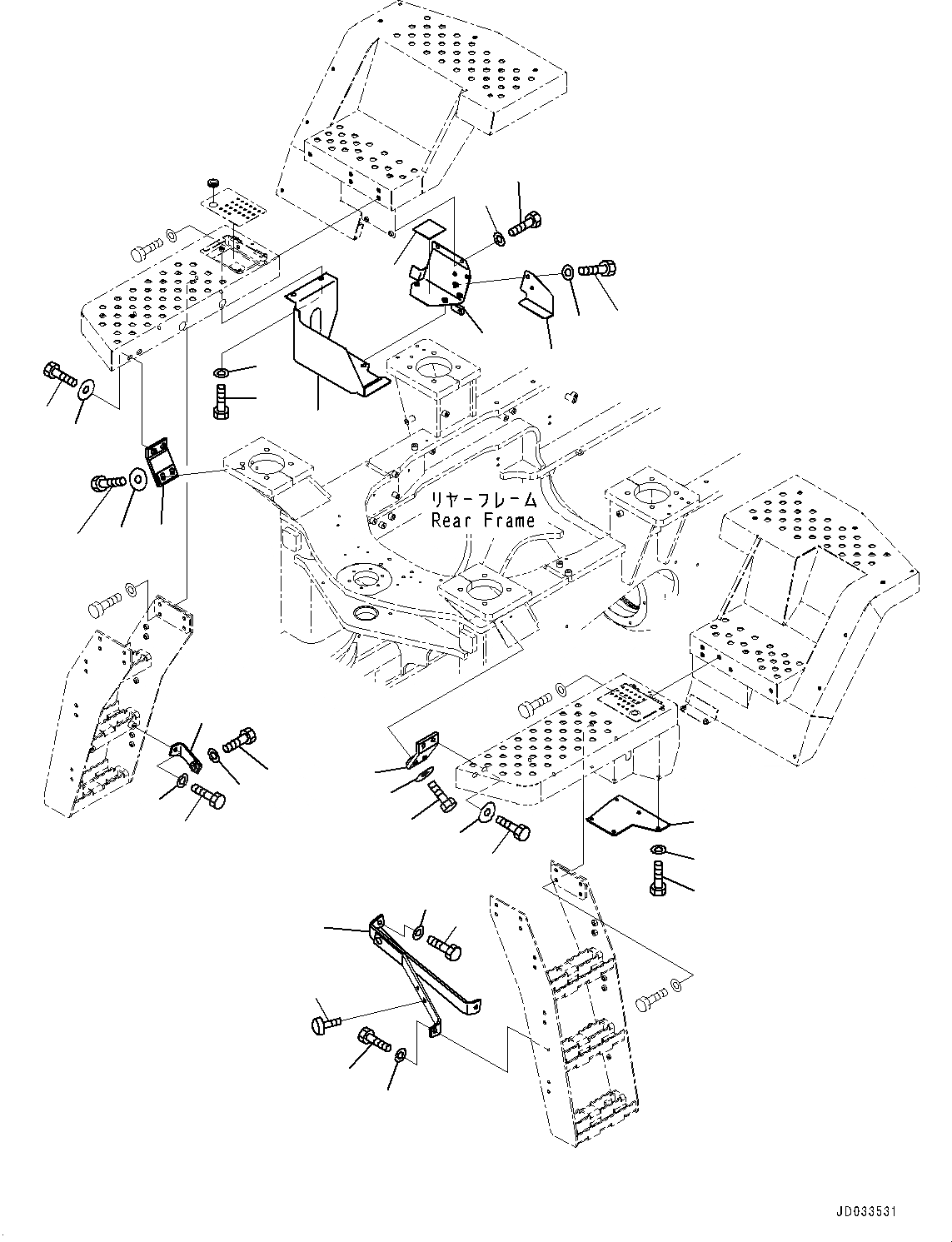 リヤーフレーム
Rear Frame

JD033531