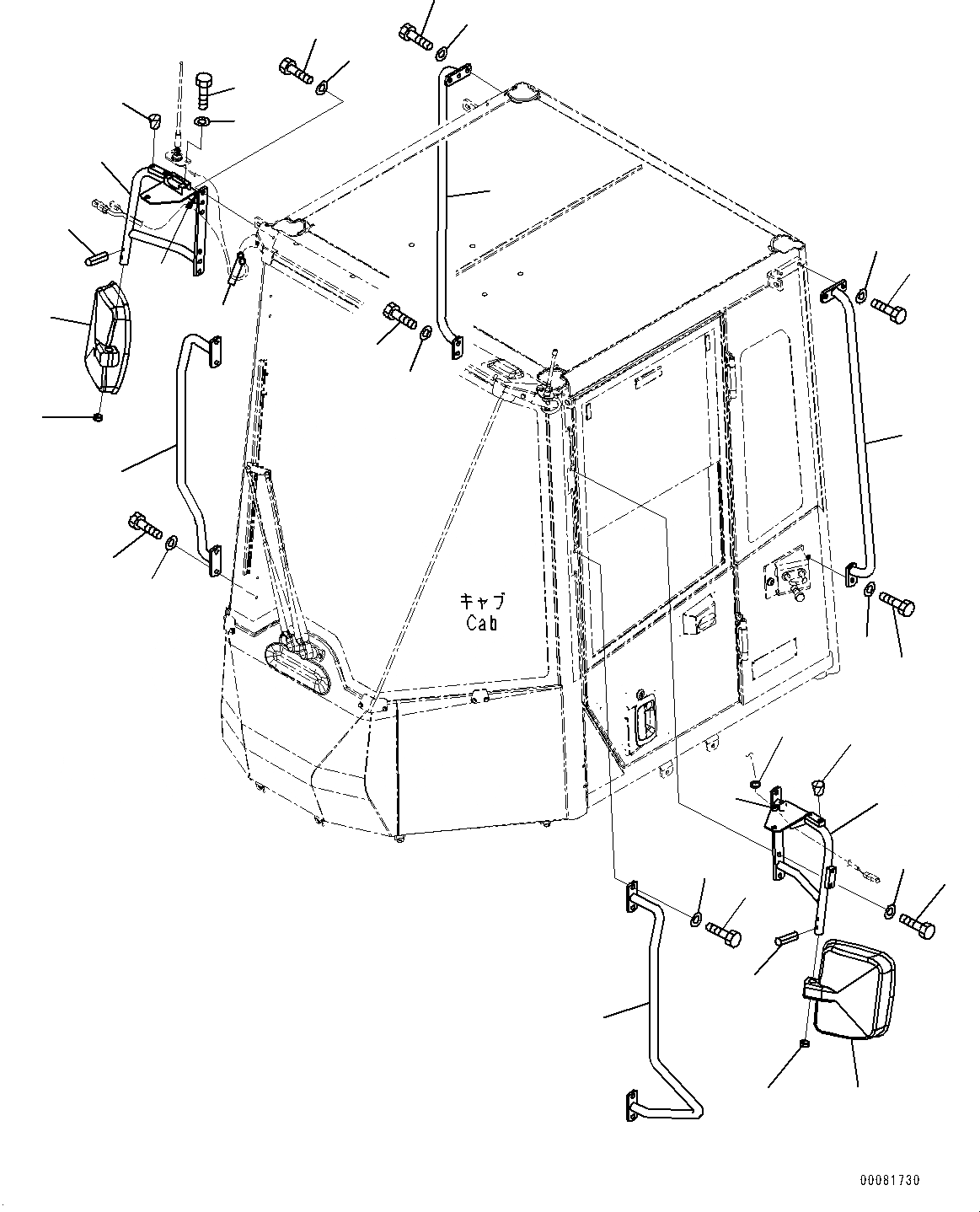 キャブ
Cab

00081730