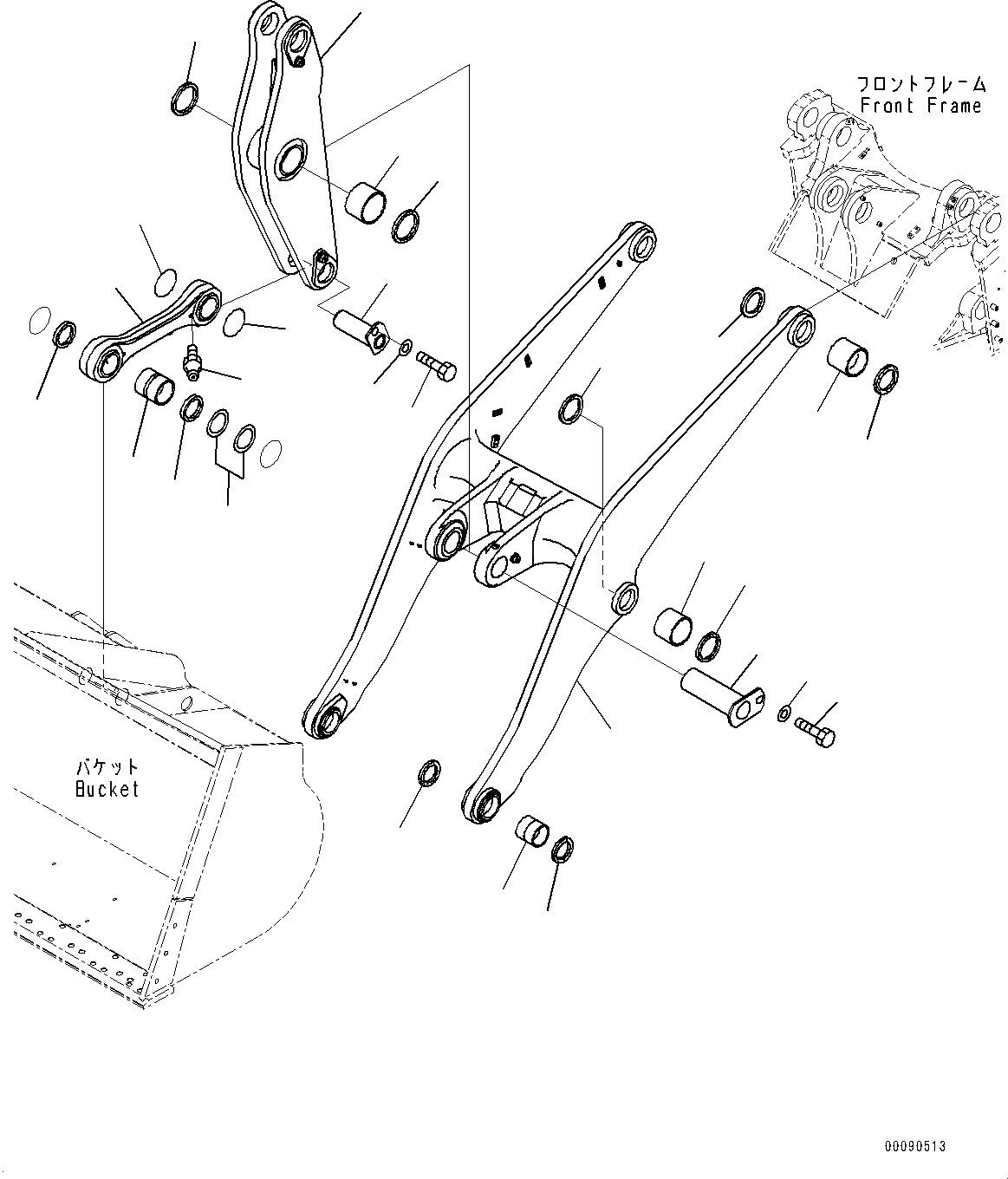 フロントフレーム
Front Frame

バケット
Bucket

00090513