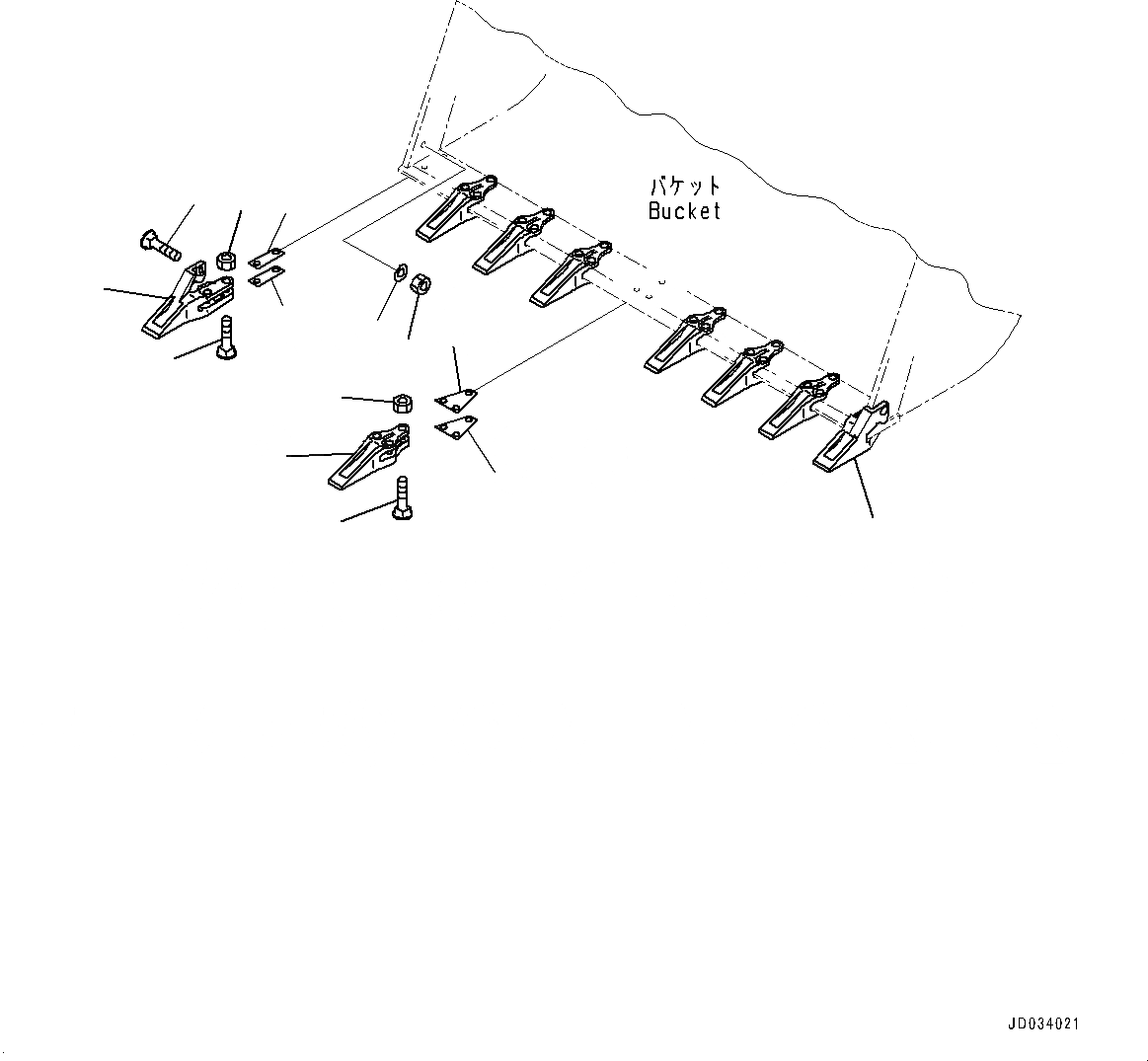 バケット
Bucket

JD034021