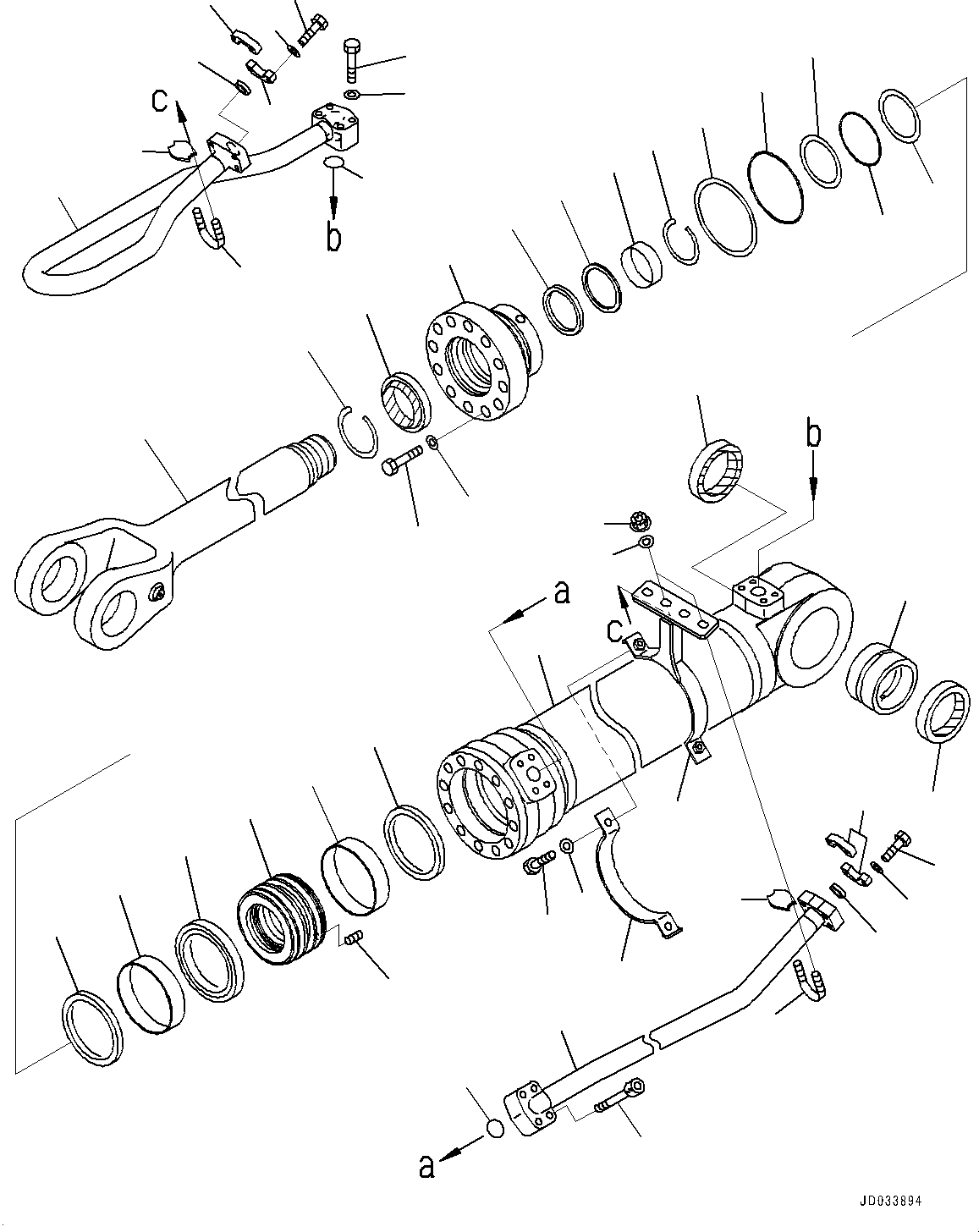 c
b
b
a
c
a
JD033894