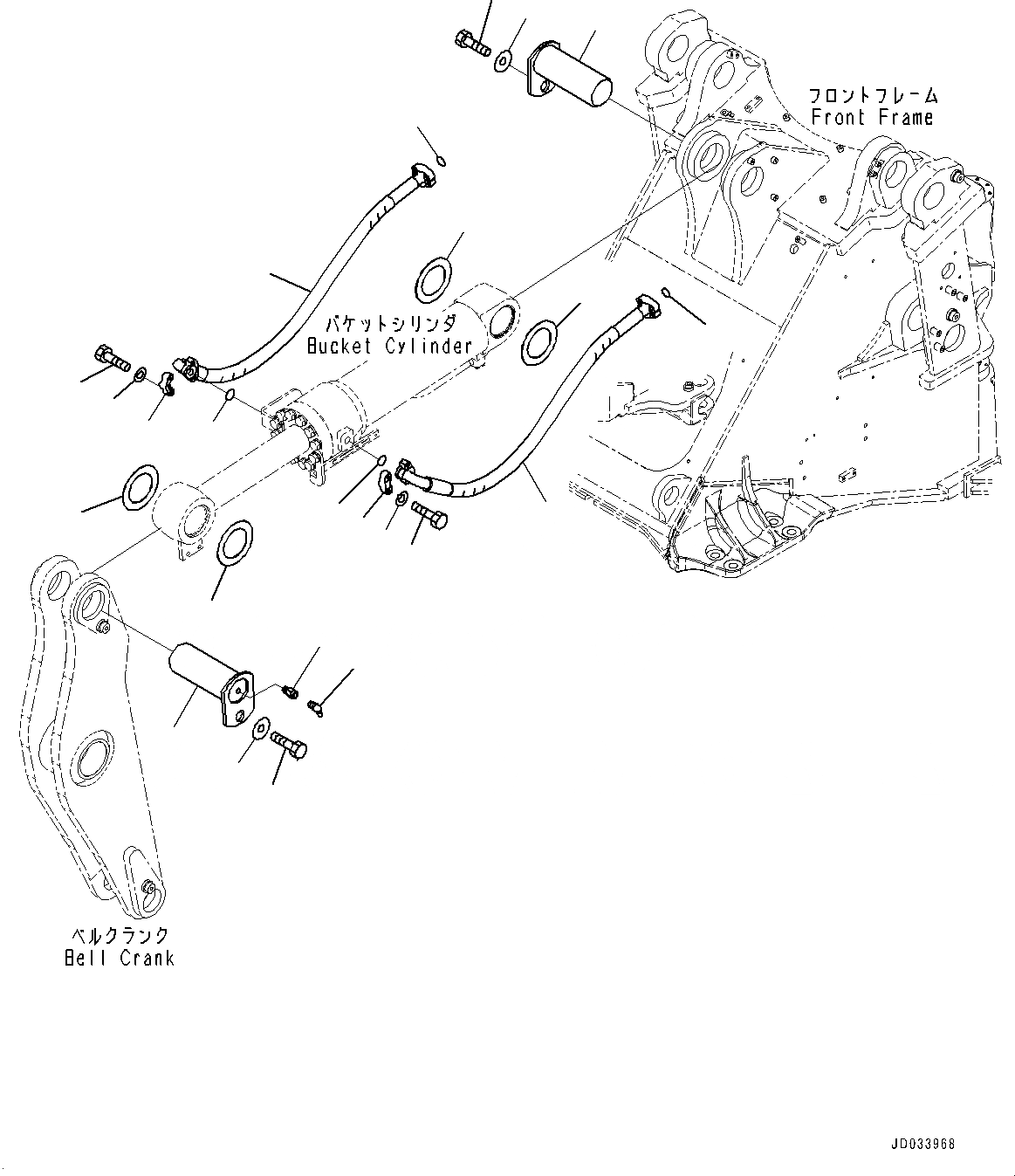 フロントフレーム
Front Frame

バケットシリンダ
Bucket Cylinder

ベルクランク
Bell Crank

JD033968