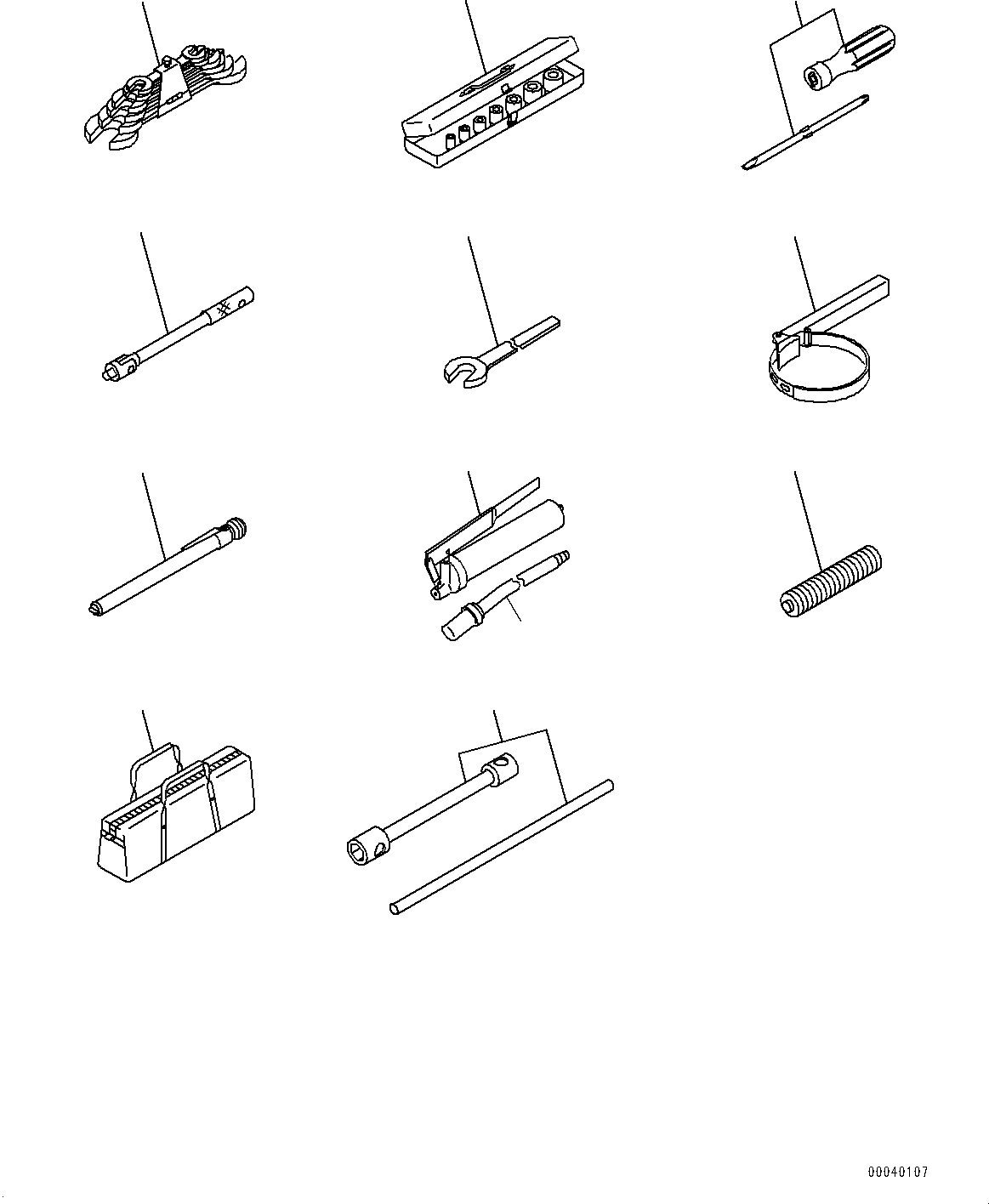 00040107