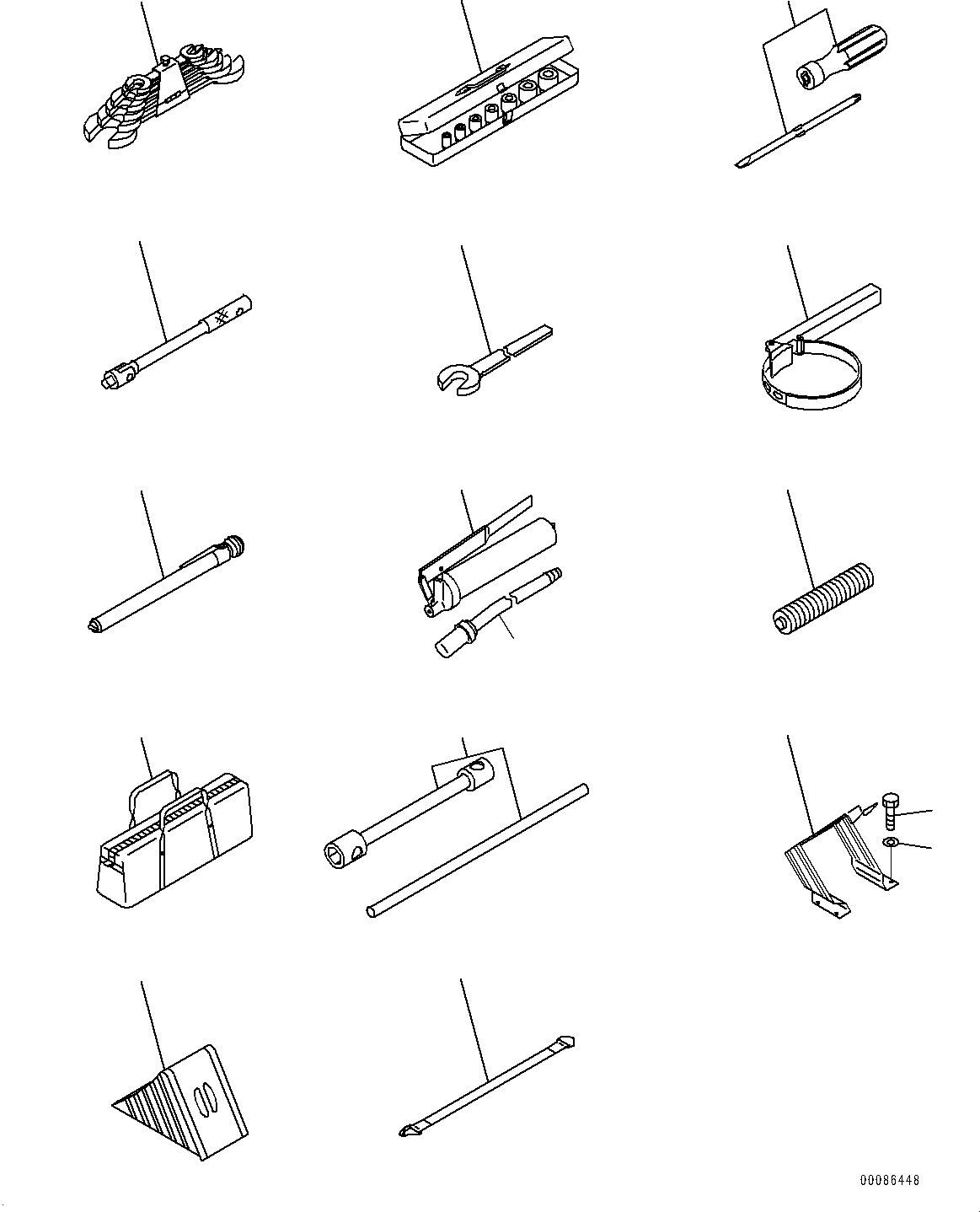 00086448