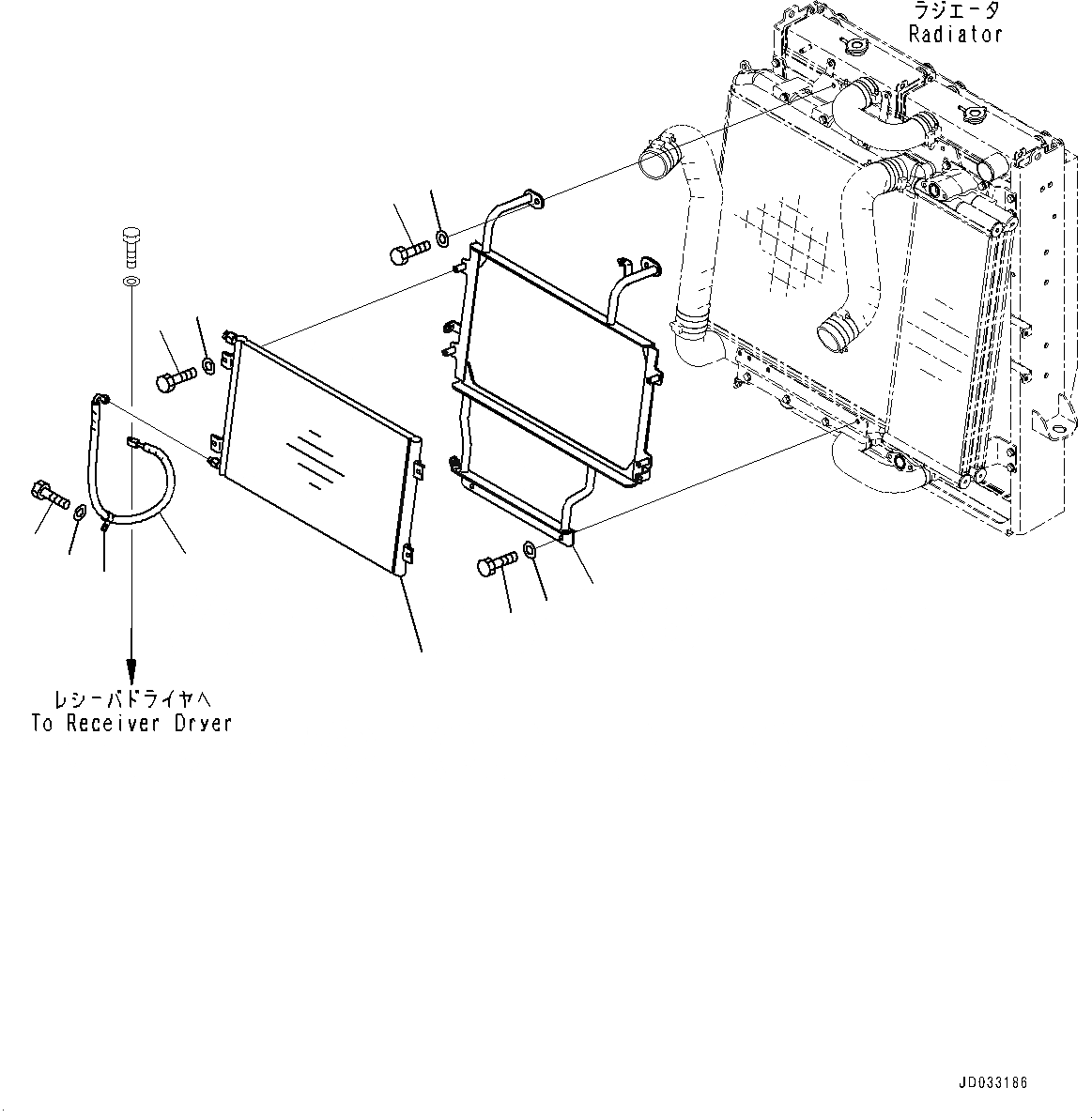 ラジエータ
Radiator

レシーバドライヤへ
To Receiver Dryer

JD033186