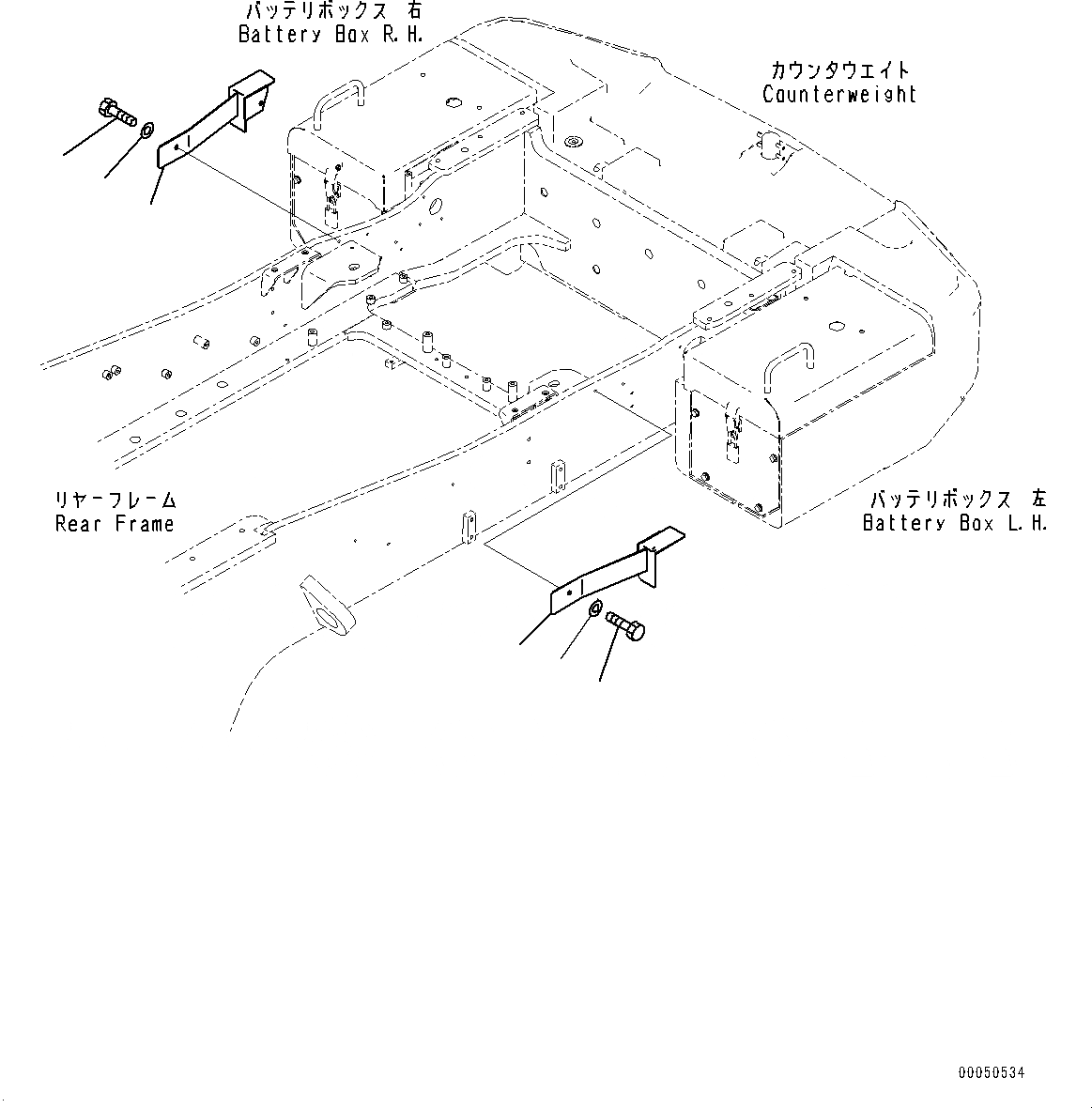 バッテリボックス 右
Battery Box R.H.

カウンタウエイト
Counterweight

リヤーフレーム
Rear Frame

バッテリボックス 左
Battery Box L.H.

00050534