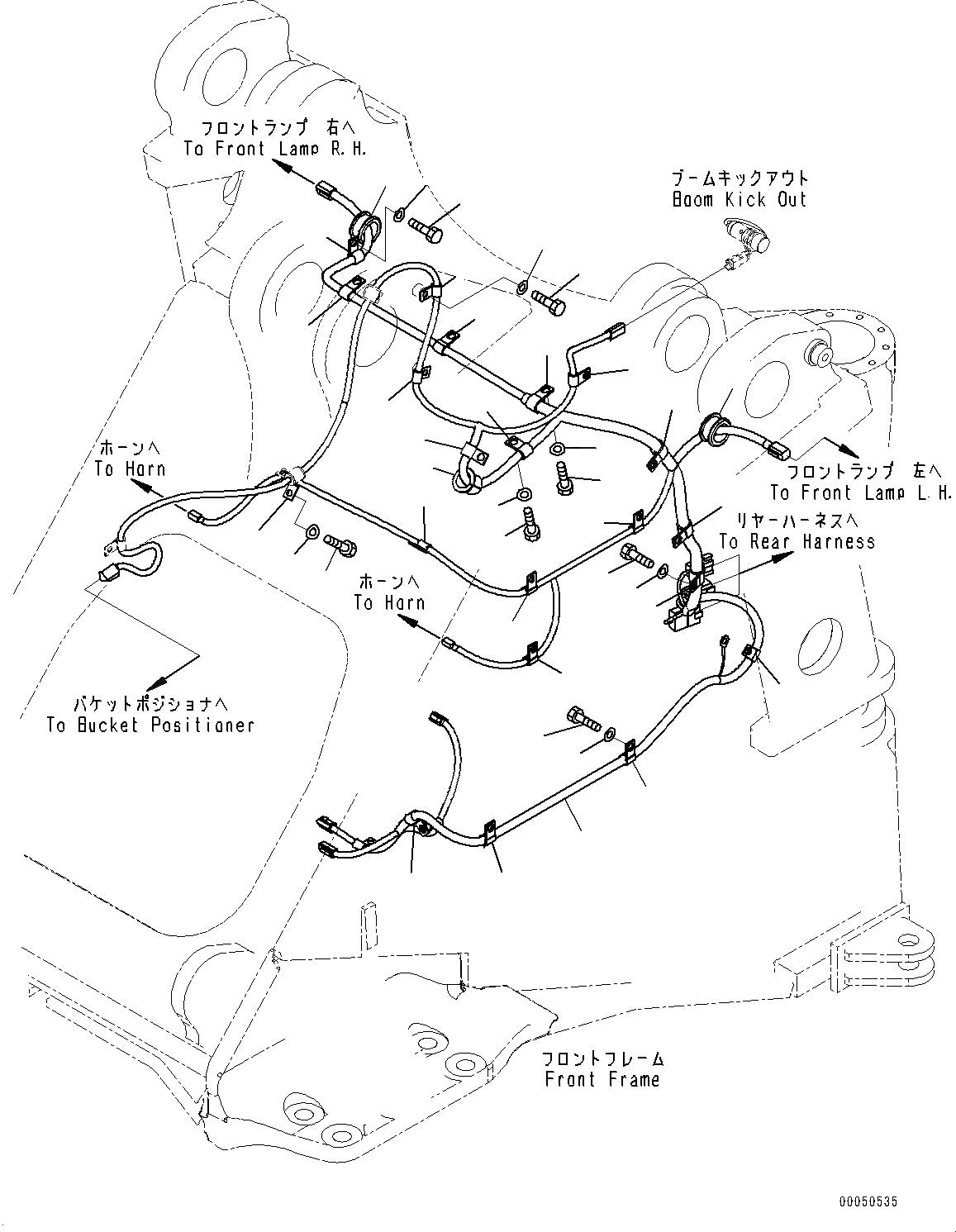 フロントランプ 右へ
To Front Lamp R.H.

ブームキックアウト
Boom Kick Out

ホーンへ
To Horn

フロントランプ 左へ
To Front Lamp L.H.

リヤーハーネスへ
To Rear Harness

ホーンへ
To Horn

バケットポジショナへ
To Bucket Positioner

フロントフレーム
Front Frame

00050535