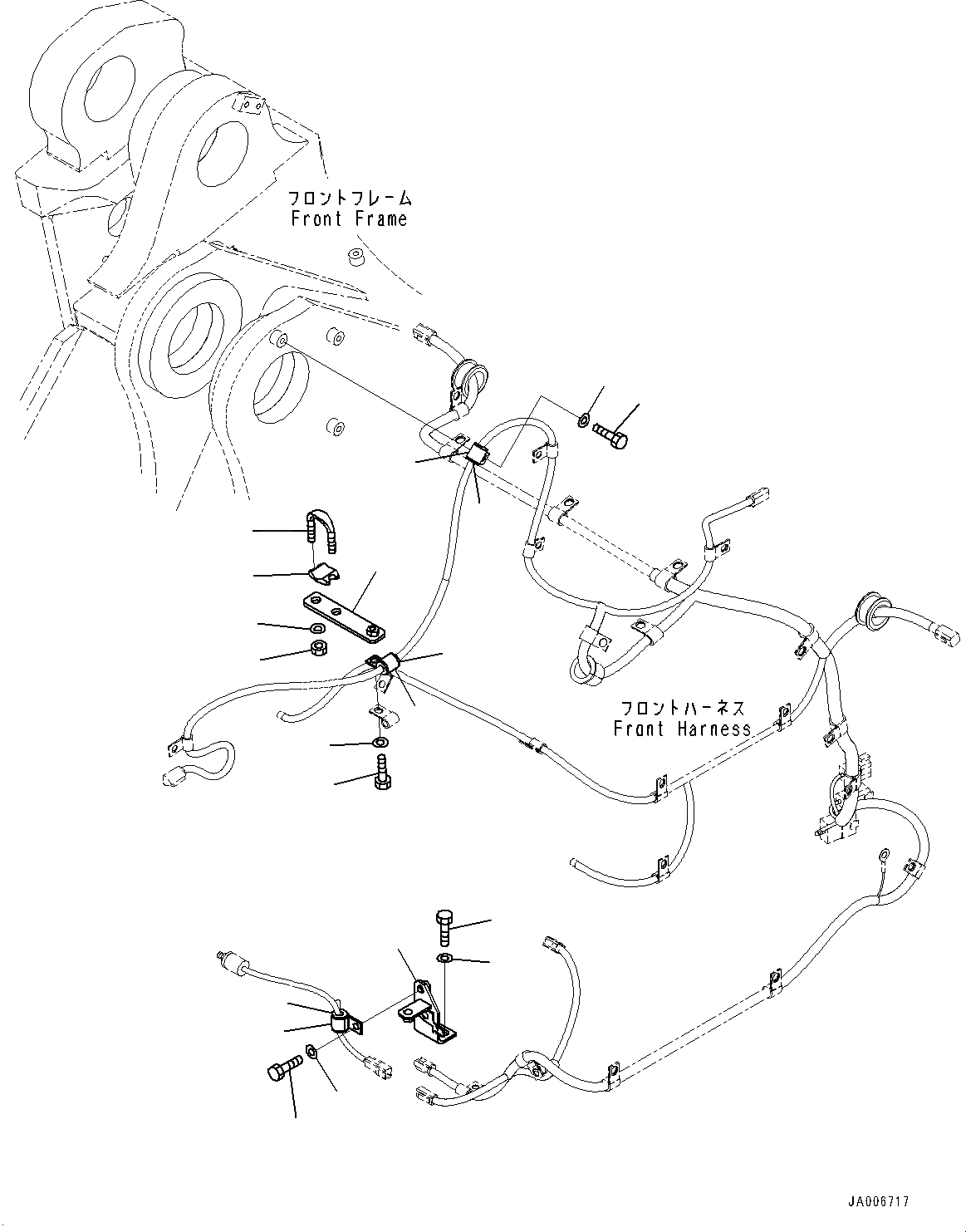 フロントフレーム
Front Frame

フロントハーネス
Front Harness

JA006717