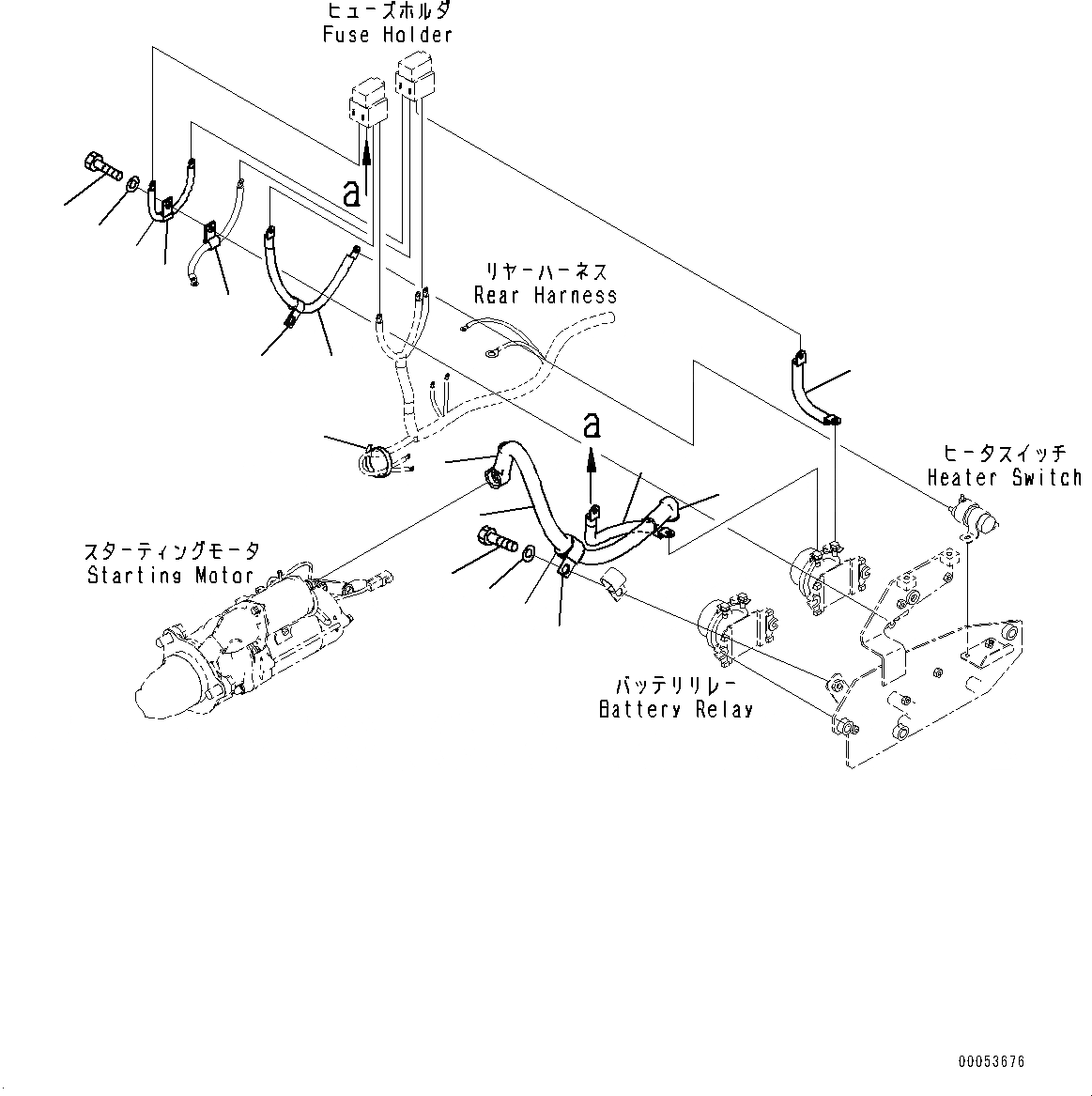 ヒューズホルダ
Fuse Holder

a

リヤーハーネス
Rear Harness

a

ヒータスイッチ
Heater Switch

スターティングモータ
Starting Motor

バッテリリレー
Battery Relay

00053676