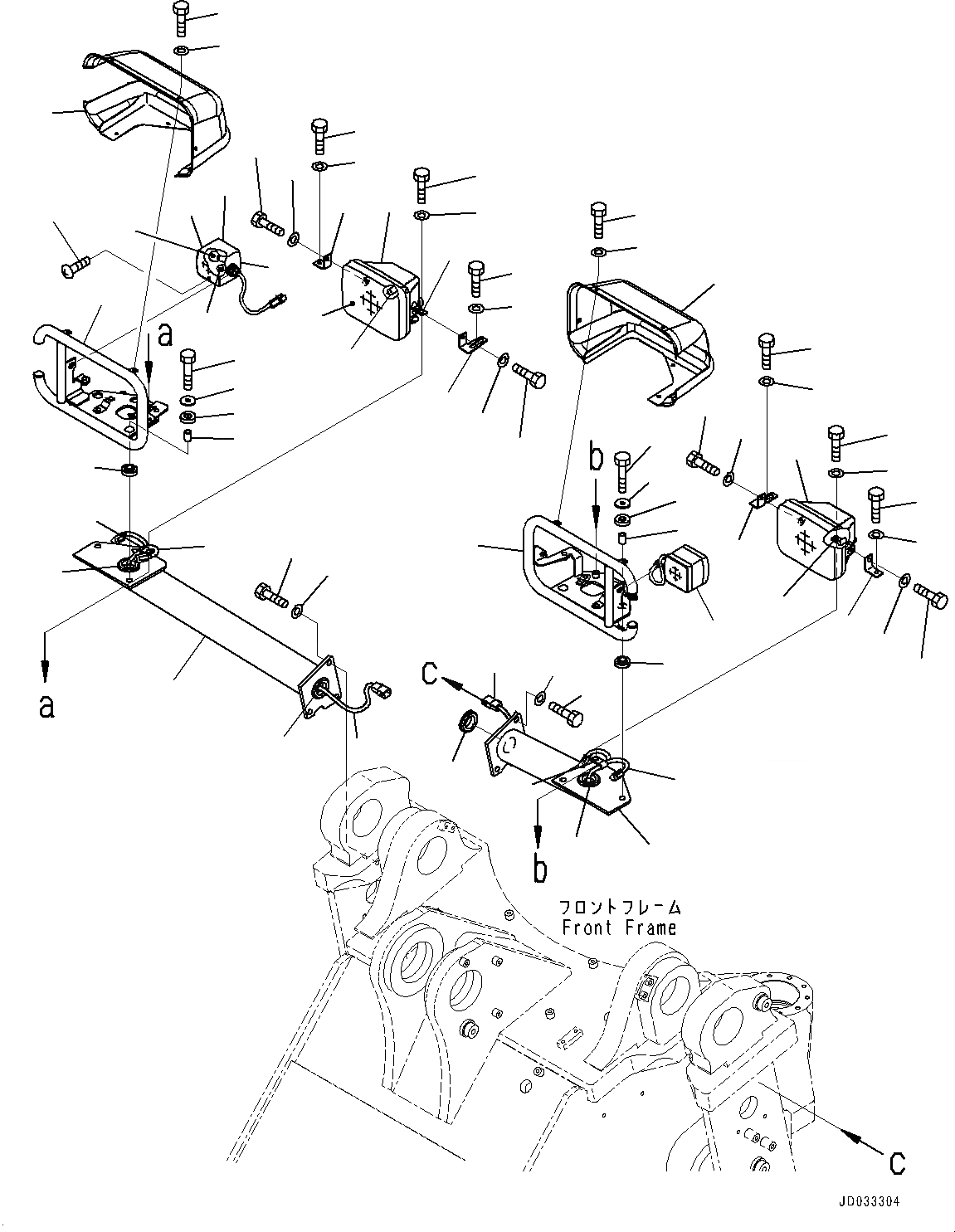 a

a

b

c

b

フロントフレーム
Front Frame

c

JD033304